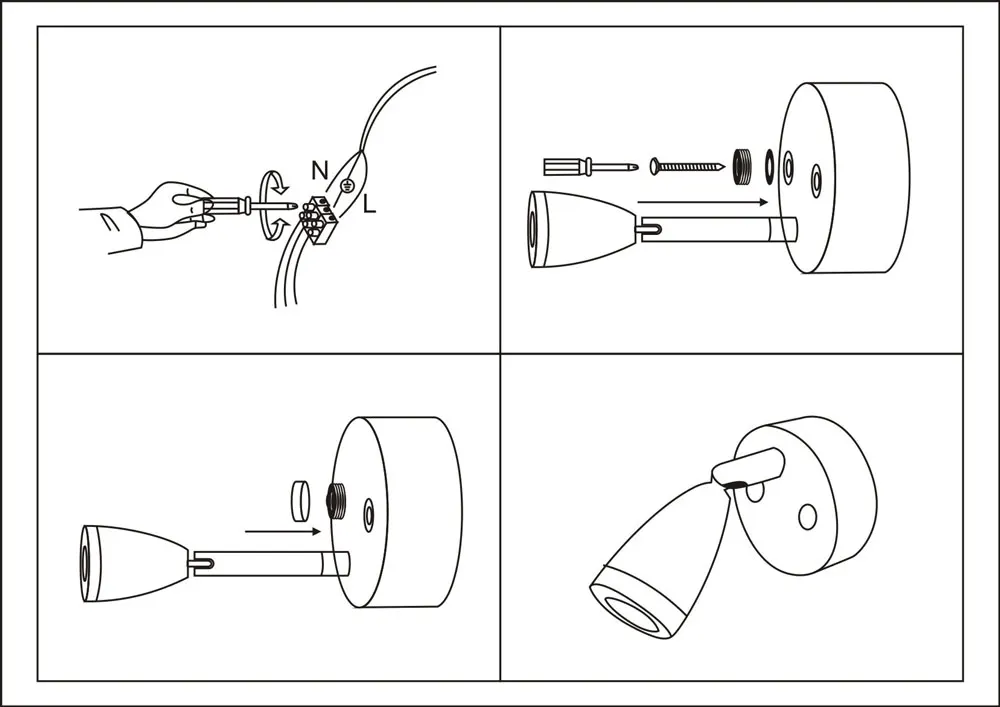 N
L