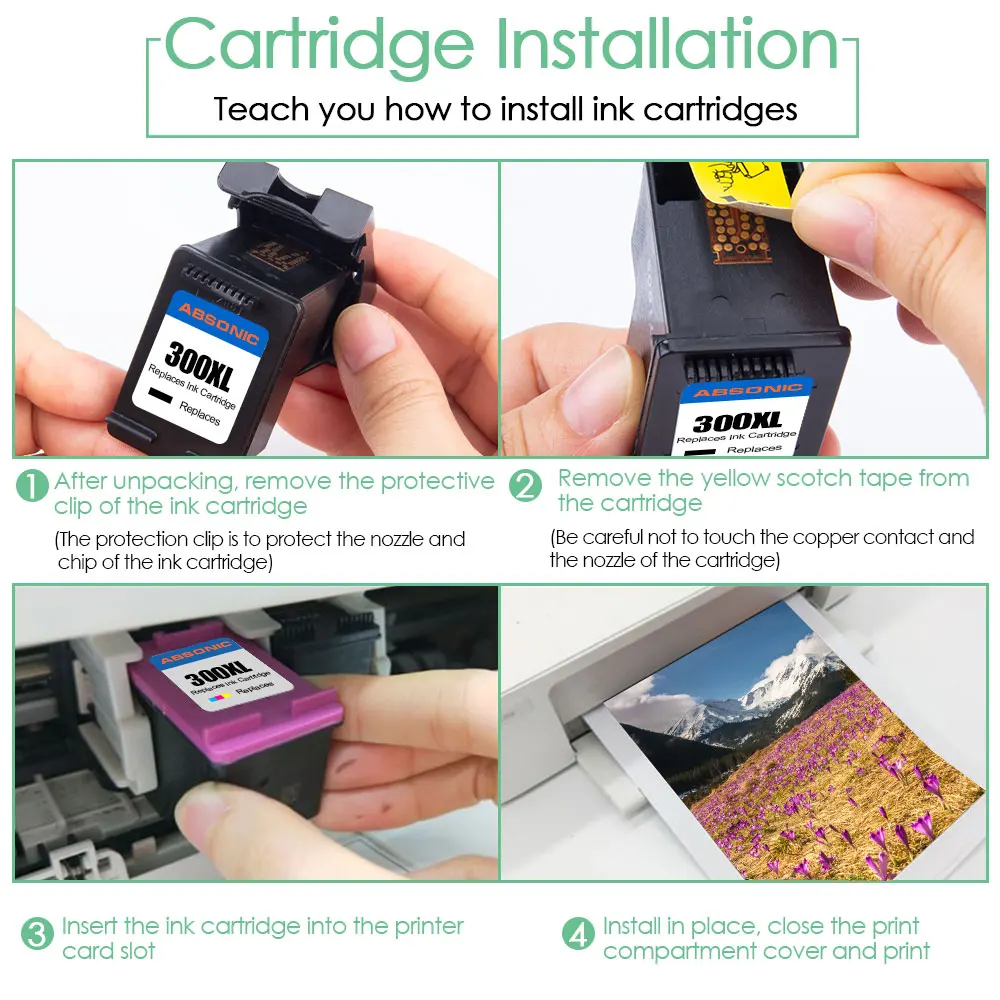 Cartridge Installation
Teach you how to install ink cartridges

ABSONIC
300XL
Replaces Ink Cartridge
Replaces

ABSONIC
300XL
Replaces Ink Cartridge
Replaces

1 After unpacking, remove the protective clip of the ink cartridge
(The protection clip is to protect the nozzle and chip of the ink cartridge)

2 Remove the yellow scotch tape from the cartridge
(Be careful not to touch the copper contact and the nozzle of the cartridge)

ABSONIC
300XL
Replaces Ink Cartridge
Replaces

3 Insert the ink cartridge into the printer card slot

4 Install in place, close the print compartment cover and print