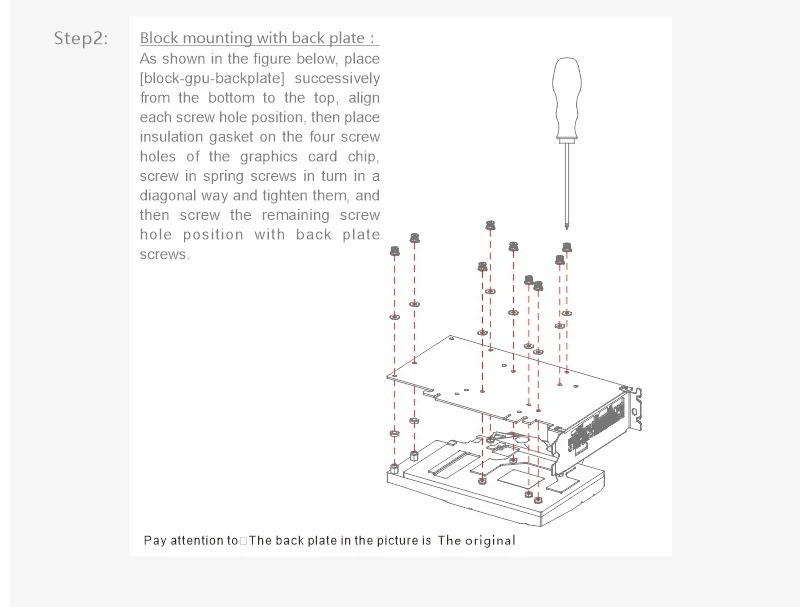 Step2:

Block mounting with back plate :

As shown in the figure below, place [block-gpu-backplate] successively from the bottom to the top, align each screw hole position, then place insulation gasket on the four screw holes of the graphics card chip, screw in spring screws in turn in a diagonal way and tighten them, and then screw the remaining screw hole position with back plate screws.

Pay attention to□The back plate in the picture is The original