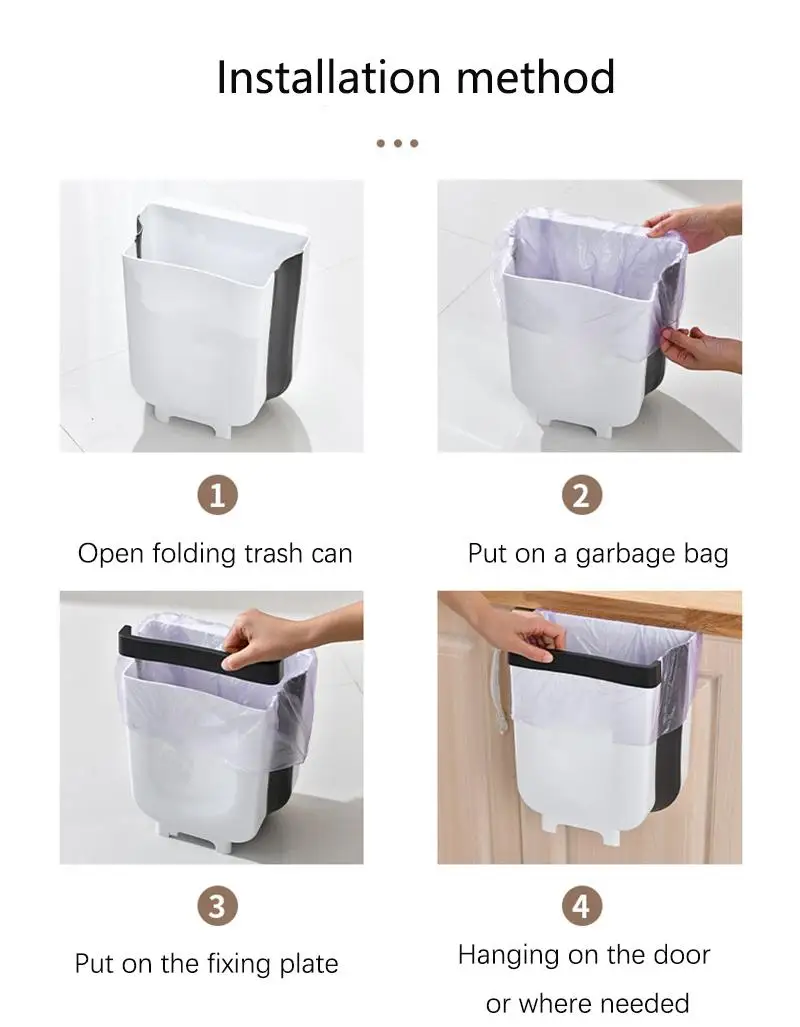 Installation method

1
Open folding trash can

2
Put on a garbage bag

3
Put on the fixing plate

4
Hanging on the door or where needed