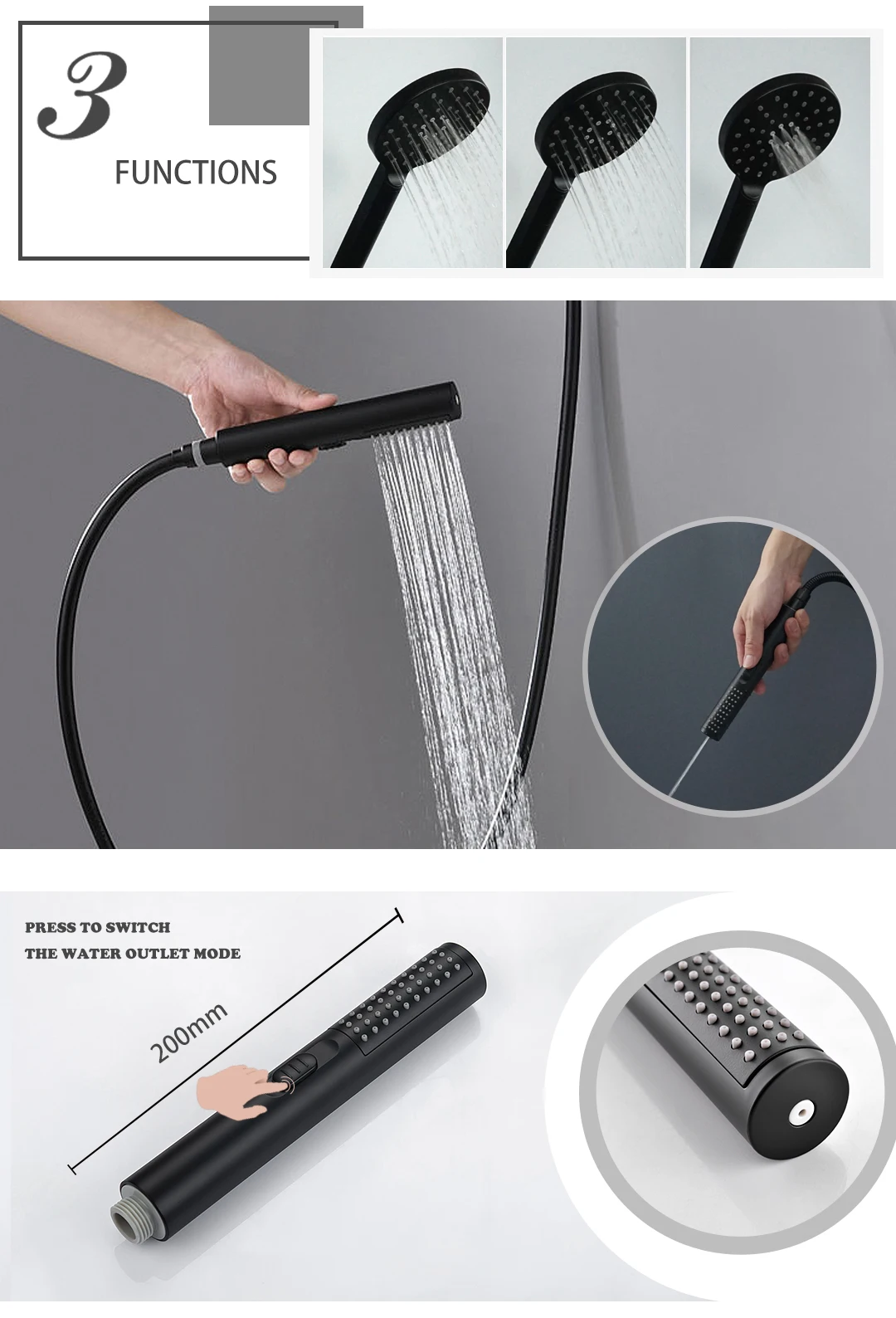 3

FUNCTIONS

PRESS TO SWITCH

THE WATER OUTLET MODE

200mm