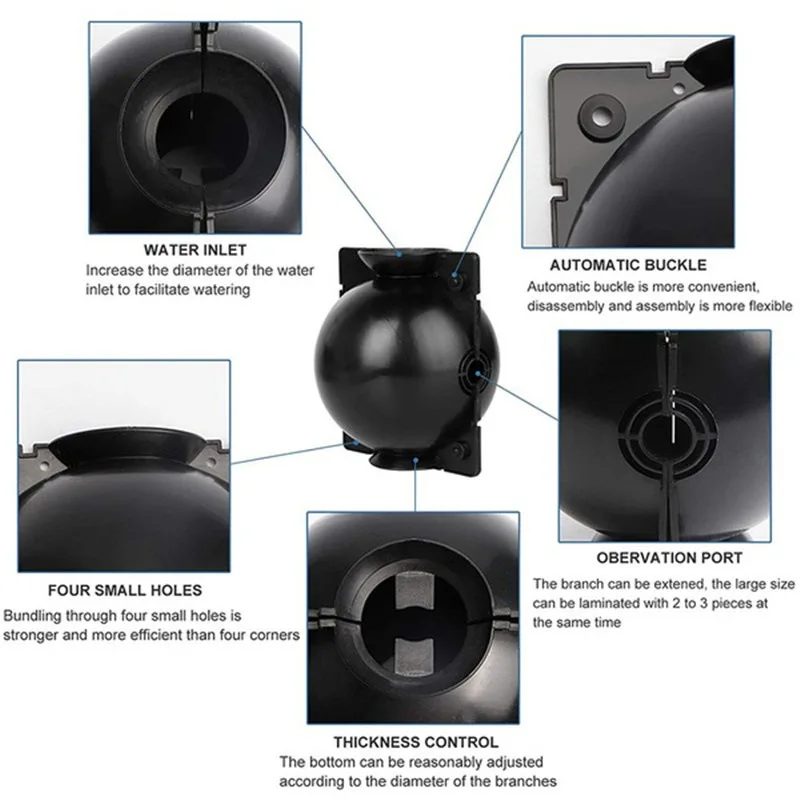 WATER INLET
Increase the diameter of the water inlet to facilitate watering

AUTOMATIC BUCKLE
Automatic buckle is more convenient, disassembly and assembly is more flexible

FOUR SMALL HOLES
Bundling through four small holes is stronger and more efficient than four corners

OBERVATION PORT
The branch can be extened, the large size can be laminated with 2 to 3 pieces at the same time

THICKNESS CONTROL
The bottom can be reasonably adjusted according to the diameter of the branches