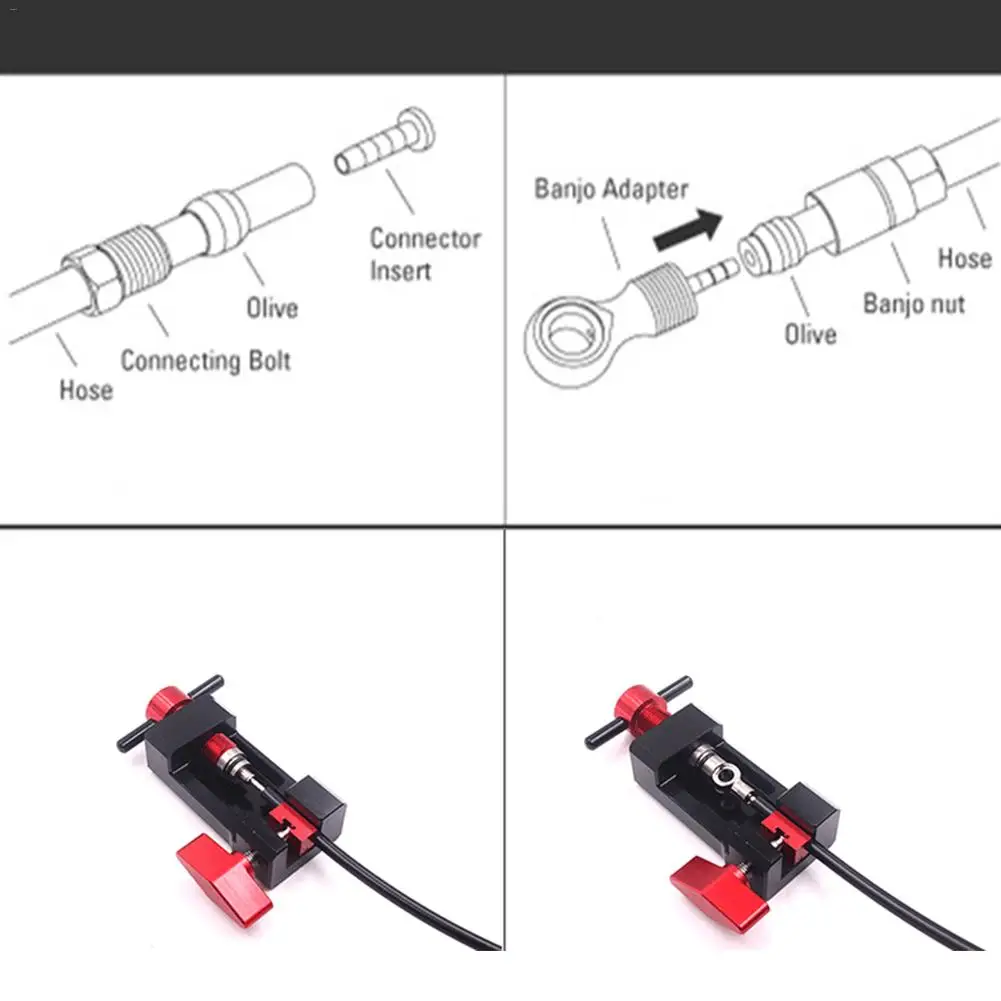 Connector Insert

Olive

Connecting Bolt

Hose

Banjo Adapter

Hose

Banjo nut

Olive