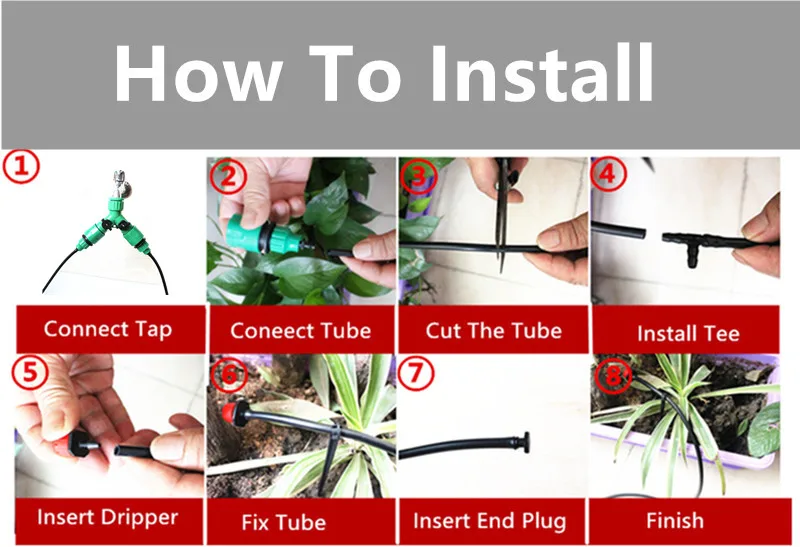 How To Install

①
Connect Tap

②
Coneect Tube

③
Cut The Tube

④
Install Tee

⑤
Insert Dripper

⑥
Fix Tube

⑦
Insert End Plug

⑧
Finish