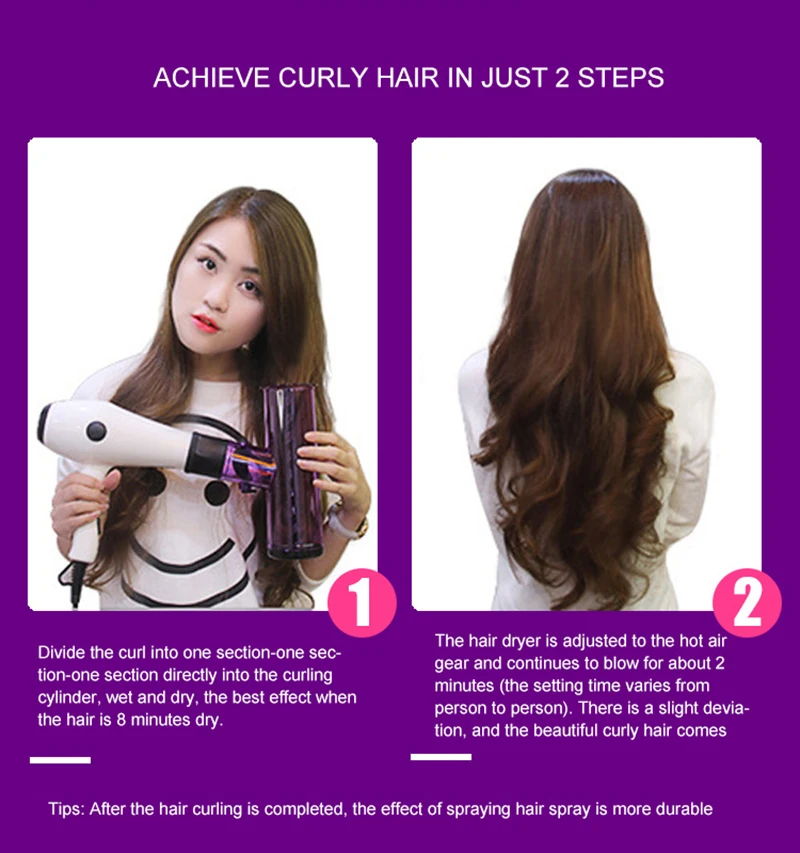 ACHIEVE CURLY HAIR IN JUST 2 STEPS

1

Divide the curl into one section-one section-one section directly into the curling cylinder, wet and dry, the best effect when the hair is 8 minutes dry.

2

The hair dryer is adjusted to the hot air gear and continues to blow for about 2 minutes (the setting time varies from person to person). There is a slight deviation, and the beautiful curly hair comes

Tips: After the hair curling is completed, the effect of spraying hair spray is more durable