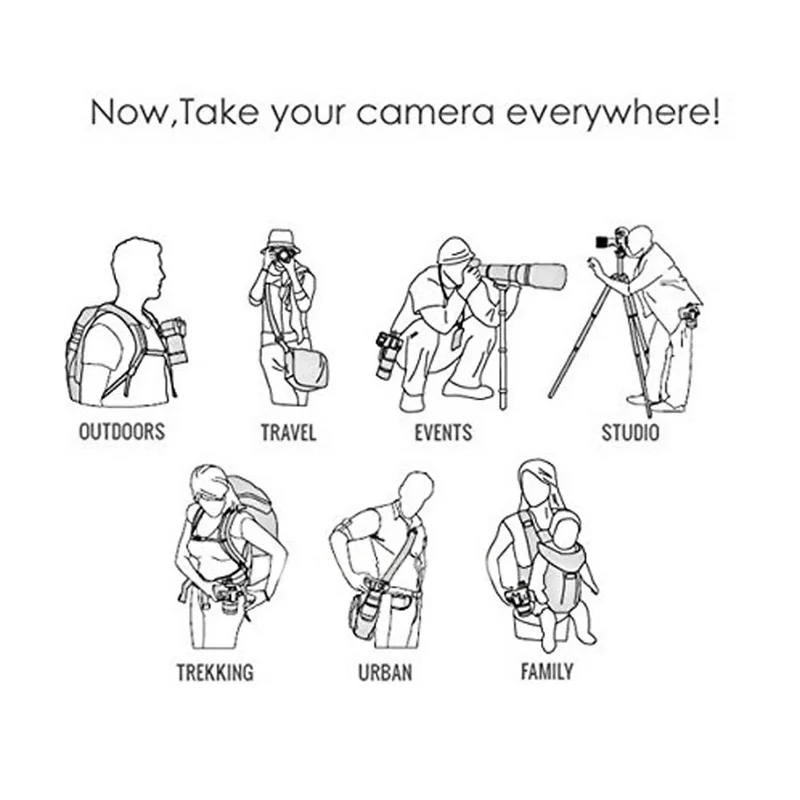 Now,Take your camera everywhere!

OUTDOORS

TRAVEL

EVENTS

STUDIO

TREKKING

URBAN

FAMILY