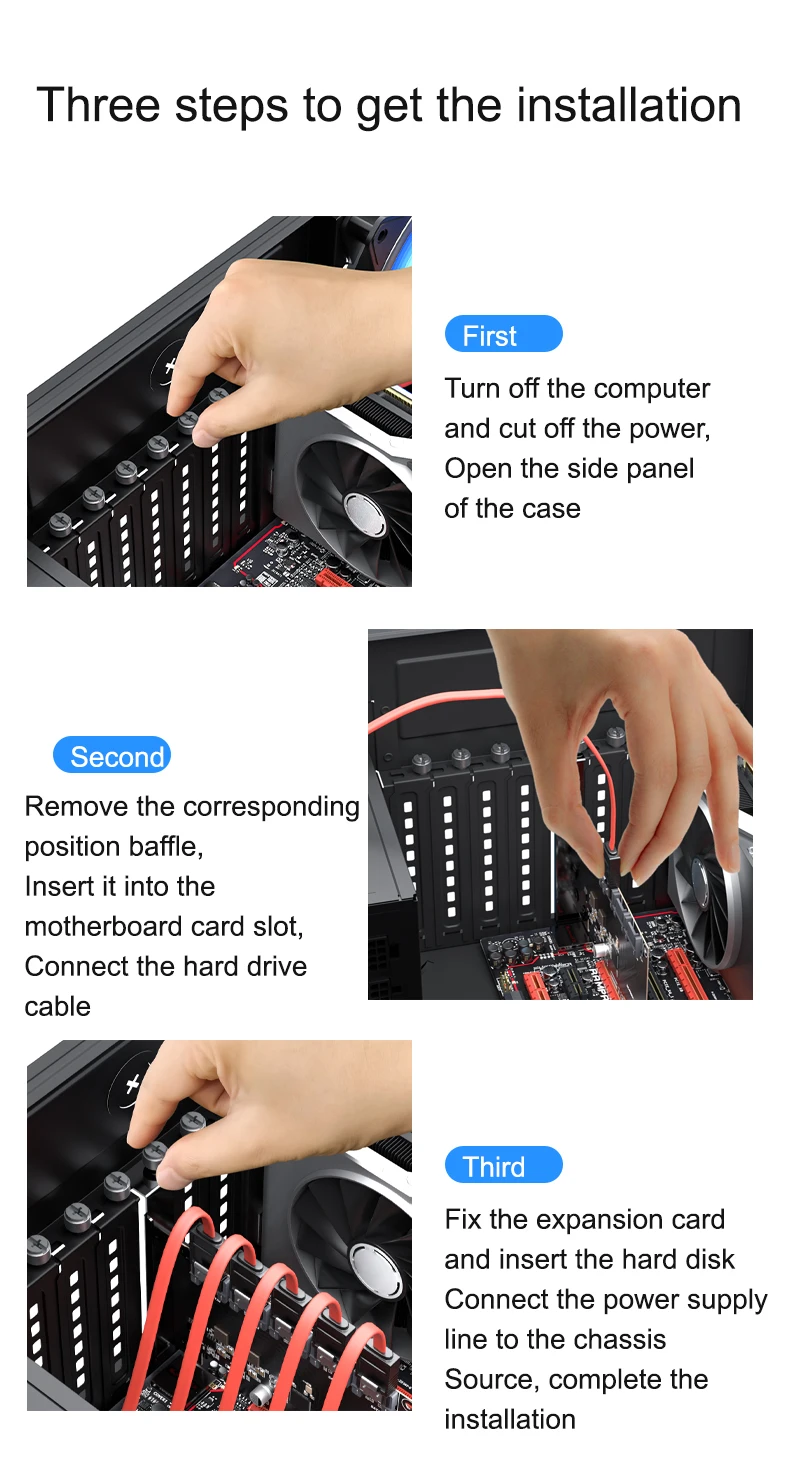 Three steps to get the installation

First

Turn off the computer and cut off the power, Open the side panel of the case

Second

Remove the corresponding position baffle, Insert it into the motherboard card slot, Connect the hard drive cable

Third

Fix the expansion card and insert the hard disk Connect the power supply line to the chassis Source, complete the installation