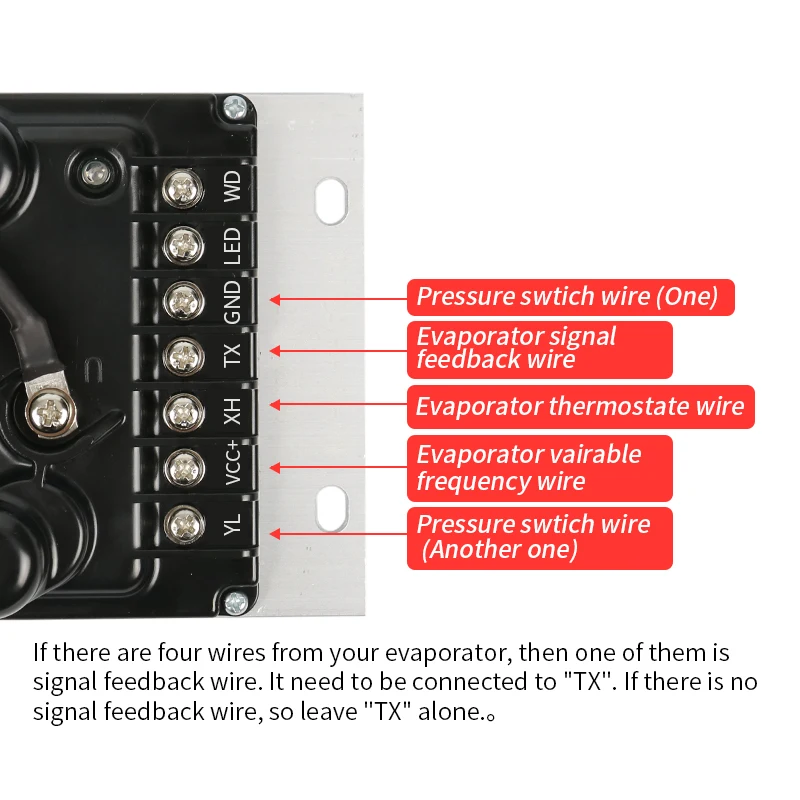 WD
LED
GND
TX
XH
VCC+
YL

Pressure swtich wire (One)

Evaporator signal feedback wire

Evaporator thermostate wire

Evaporator vairable frequency wire

Pressure swtich wire (Another one)

If there are four wires from your evaporator, then one of them is signal feedback wire. It need to be connected to "TX". If there is no signal feedback wire, so leave "TX" alone.。