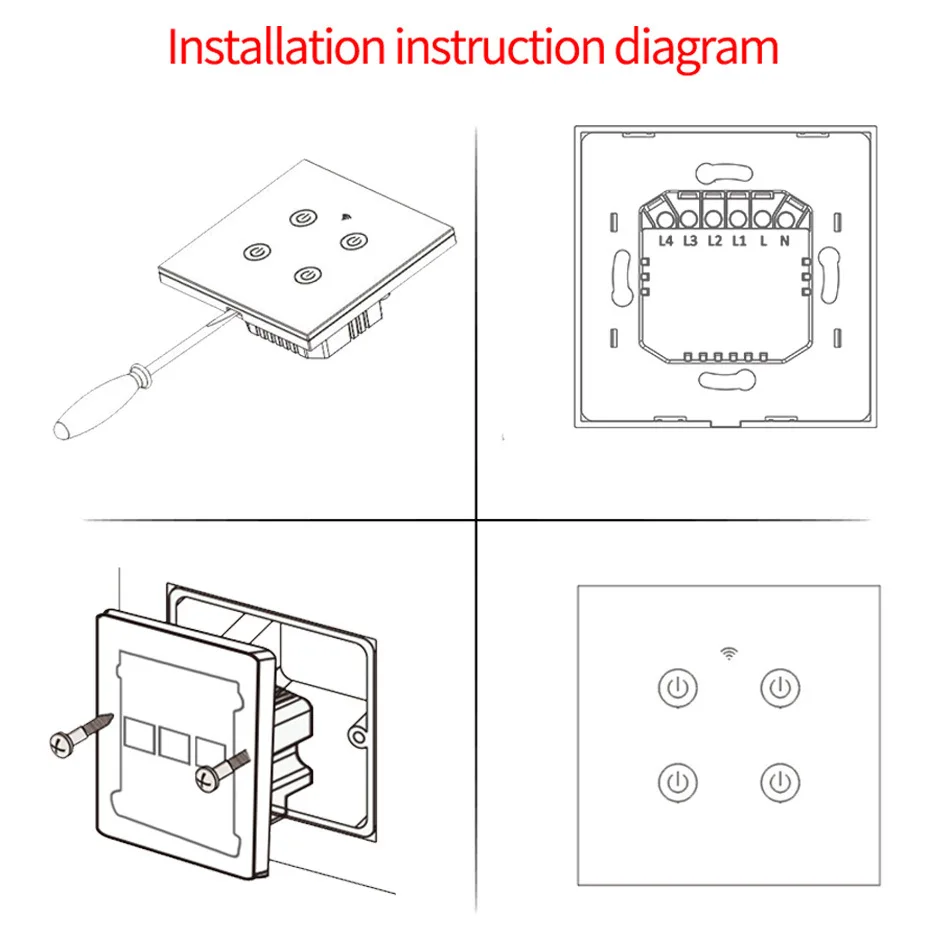 Installation instruction diagram

L4 L3 L2 L1 L N