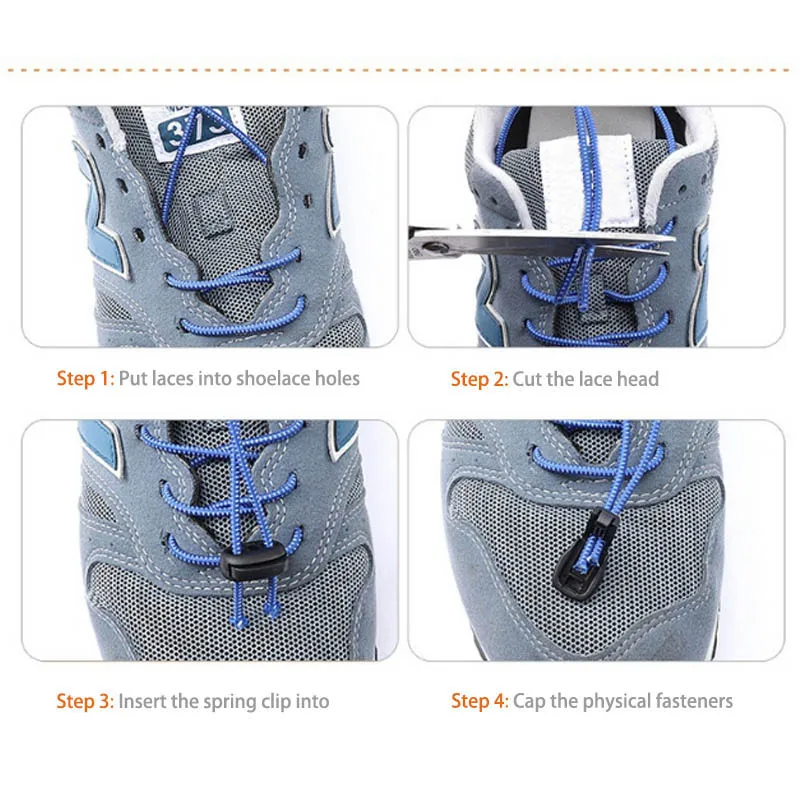 Step 1: Put laces into shoelace holes

Step 2: Cut the lace head

Step 3: Insert the spring clip into

Step 4: Cap the physical fasteners