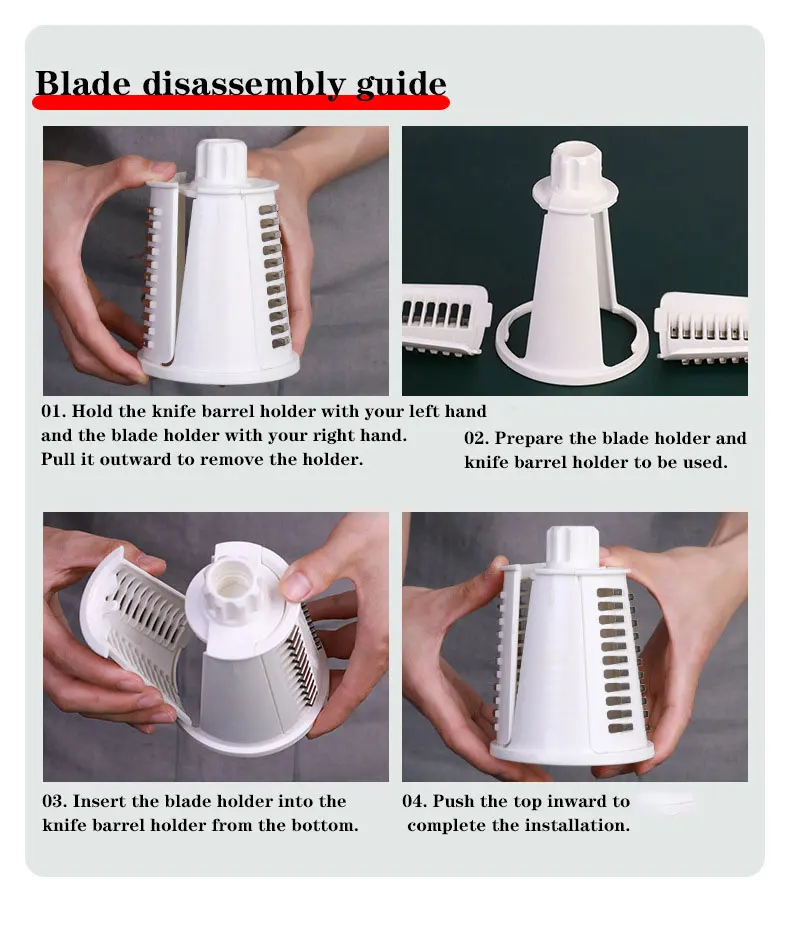 Blade disassembly guide

01. Hold the knife barrel holder with your left hand and the blade holder with your right hand. Pull it outward to remove the holder.

02. Prepare the blade holder and knife barrel holder to be used.

03. Insert the blade holder into the knife barrel holder from the bottom.

04. Push the top inward to complete the installation.