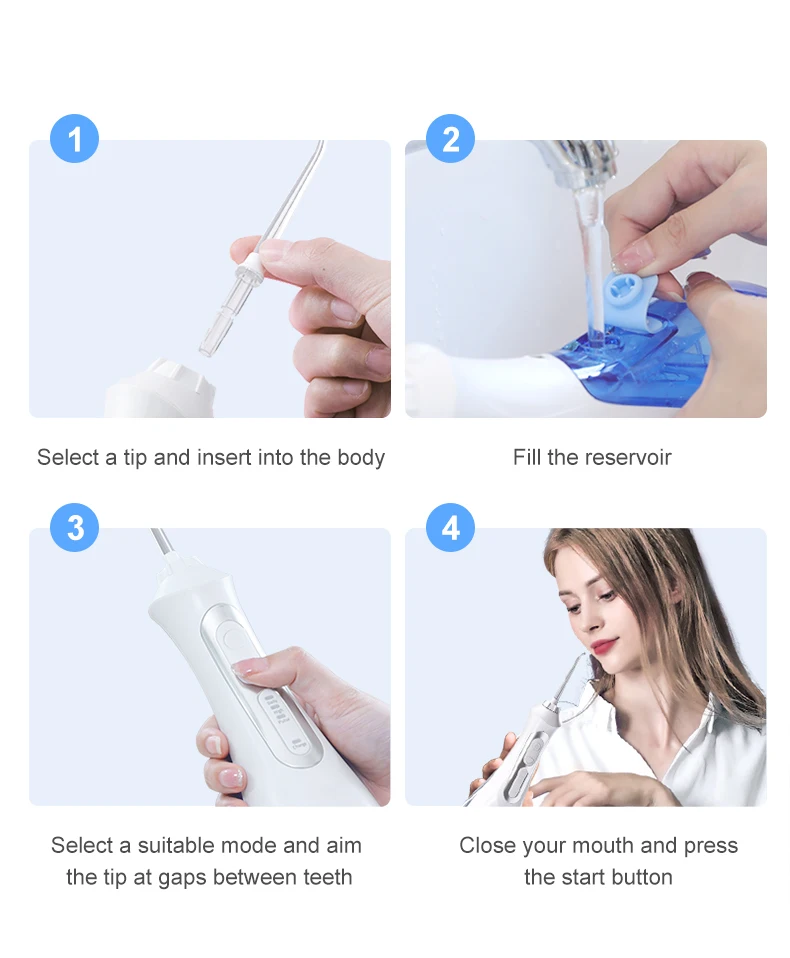 1

Select a tip and insert into the body

2

Fill the reservoir

3

Select a suitable mode and aim the tip at gaps between teeth

4

Close your mouth and press the start button