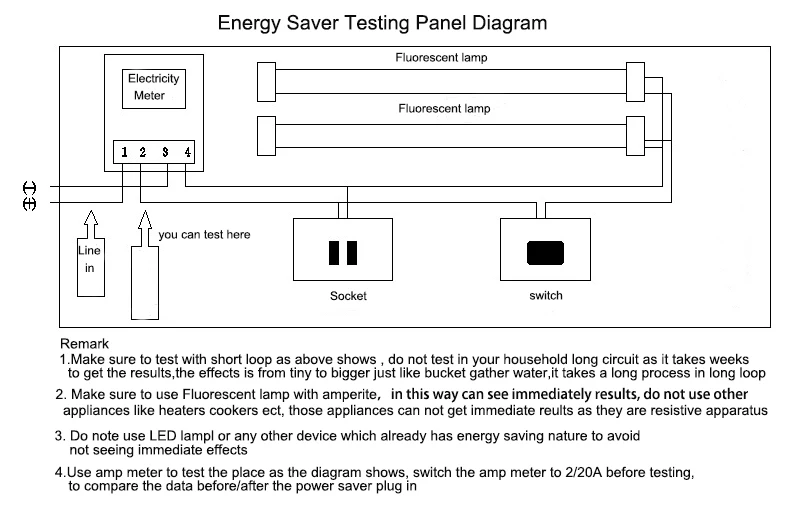 Energy Saver Testing Panel Diagram

Electricity Meter

1 2 3 4

Fluorescent lamp

Fluorescent lamp

Line in

you can test here

Socket

switch

Remark
1.Make sure to test with short loop as above shows , do not test in your household long circuit as it takes weeks to get the results,the effects is from tiny to bigger just like bucket gather water,it takes a long process in long loop

2. Make sure to use Fluorescent lamp with amperite, in this way can see immediately results, do not use other appliances like heaters cookers ect, those appliances can not get immediate reults as they are resistive apparatus

3. Do note use LED lampl or any other device which already has energy saving nature to avoid not seeing immediate effects

4.Use amp meter to test the place as the diagram shows, switch the amp meter to 2/20A before testing, to compare the data before/after the power saver plug in