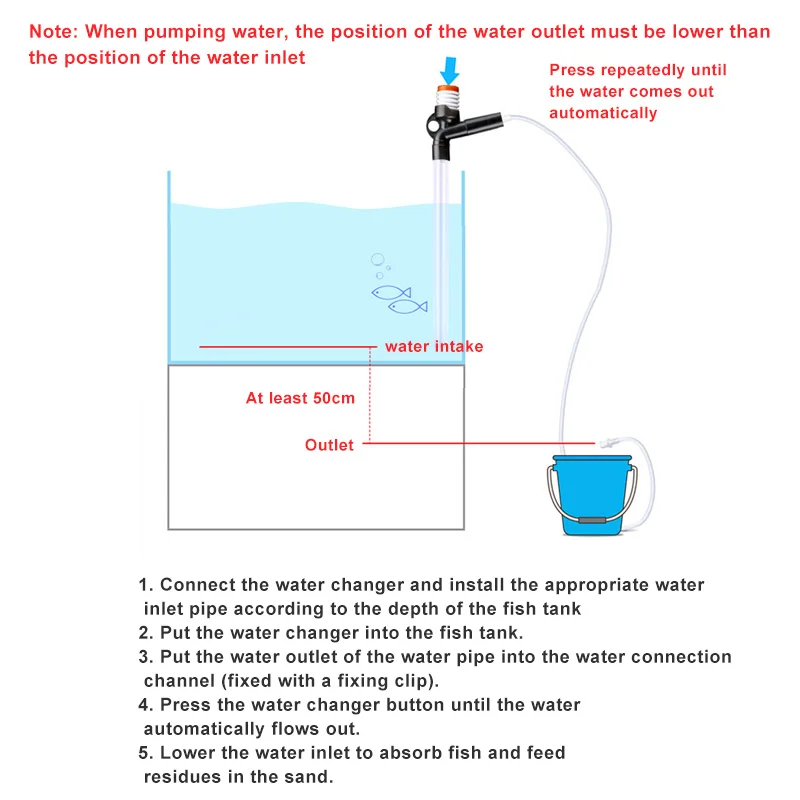 Note: When pumping water, the position of the water outlet must be lower than the position of the water inlet

Press repeatedly until the water comes out automatically

water intake

At least 50cm

Outlet

1. Connect the water changer and install the appropriate water inlet pipe according to the depth of the fish tank
2. Put the water changer into the fish tank.
3. Put the water outlet of the water pipe into the water connection channel (fixed with a fixing clip).
4. Press the water changer button until the water automatically flows out.
5. Lower the water inlet to absorb fish and feed residues in the sand.