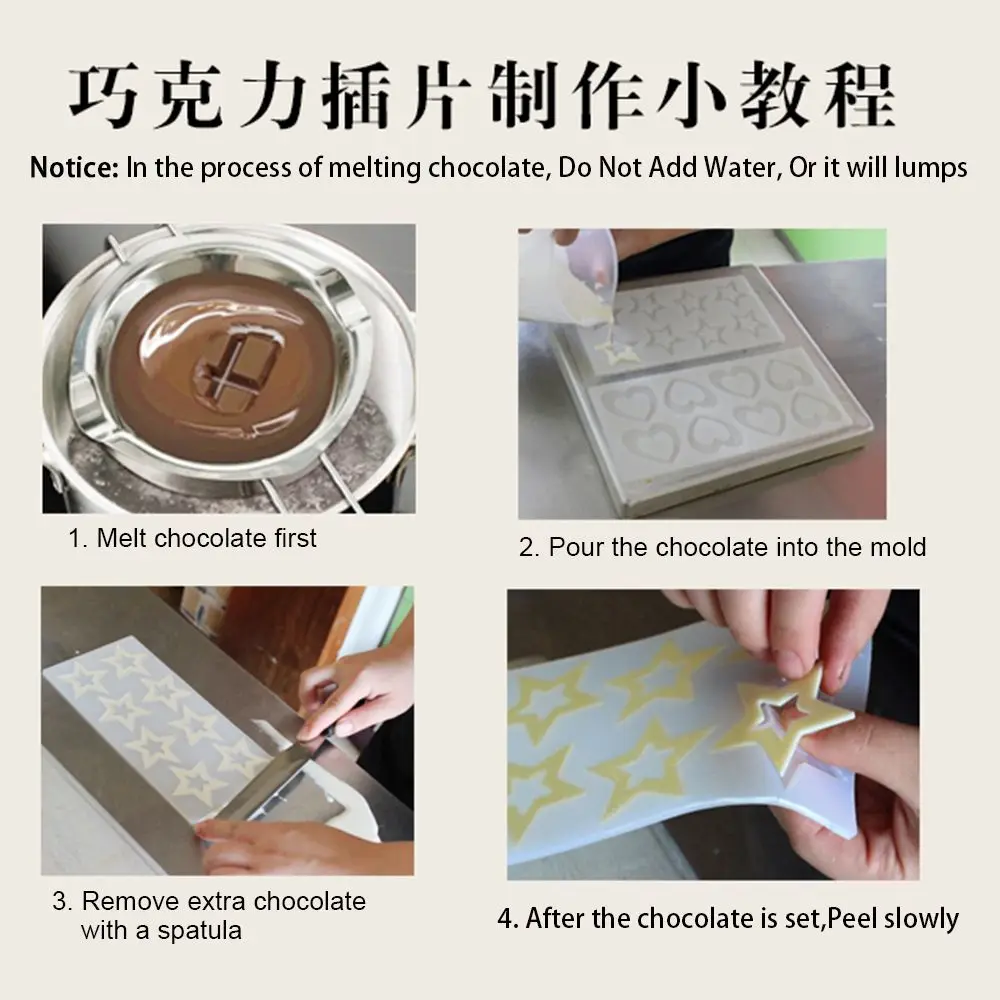 巧克力插片制作小教程

Notice: In the process of melting chocolate, Do Not Add Water, Or it will lumps

1. Melt chocolate first

2. Pour the chocolate into the mold

3. Remove extra chocolate with a spatula

4. After the chocolate is set,Peel slowly