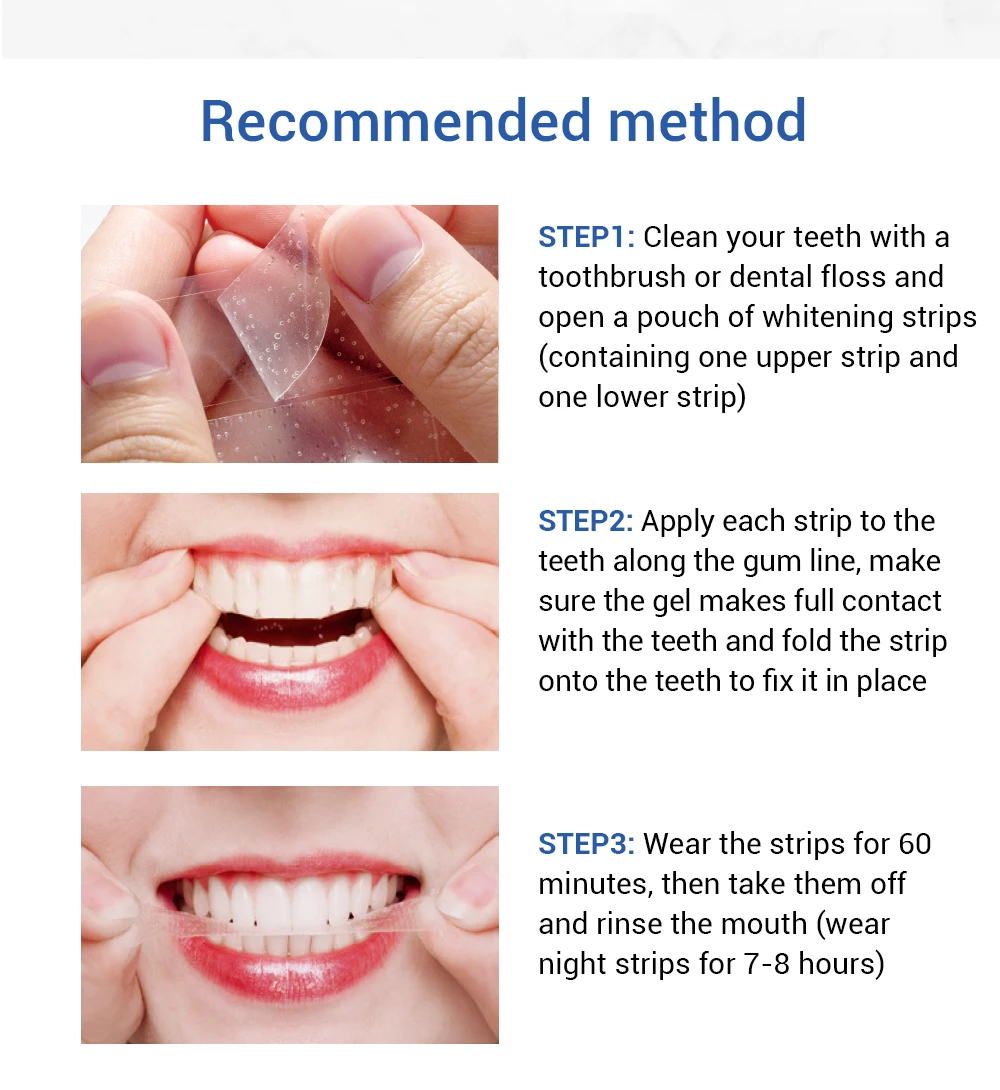 Recommended method

STEP1: Clean your teeth with a toothbrush or dental floss and open a pouch of whitening strips (containing one upper strip and one lower strip)

STEP2: Apply each strip to the teeth along the gum line, make sure the gel makes full contact with the teeth and fold the strip onto the teeth to fix it in place

STEP3: Wear the strips for 60 minutes, then take them off and rinse the mouth (wear night strips for 7-8 hours)