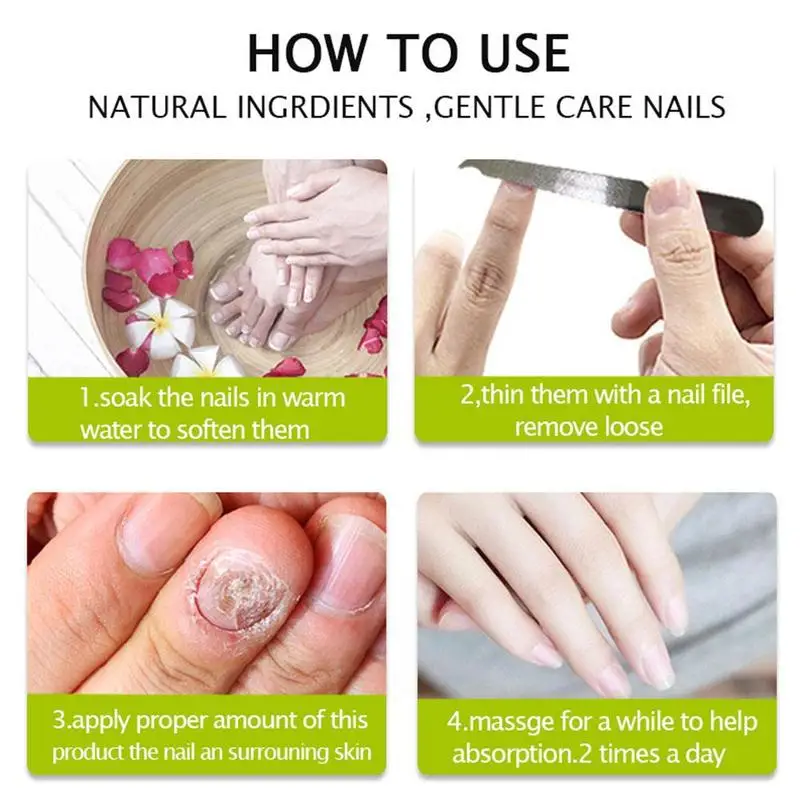 HOW TO USE

NATURAL INGRDIENTS ,GENTLE CARE NAILS

1.soak the nails in warm water to soften them

2,thin them with a nail file, remove loose

3.apply proper amount of this product the nail an surrouning skin

4.massge for a while to help absorption.2 times a day