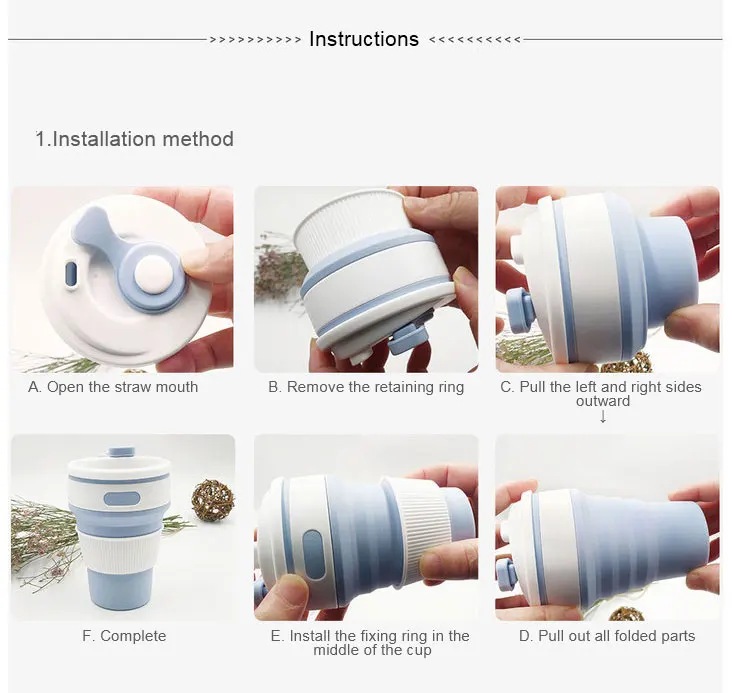 >>>>>>>>>> Instructions <<<<<<<<<<

1.Installation method

A. Open the straw mouth

B. Remove the retaining ring

C. Pull the left and right sides outward
↓

F. Complete

E. Install the fixing ring in the middle of the cup

D. Pull out all folded parts