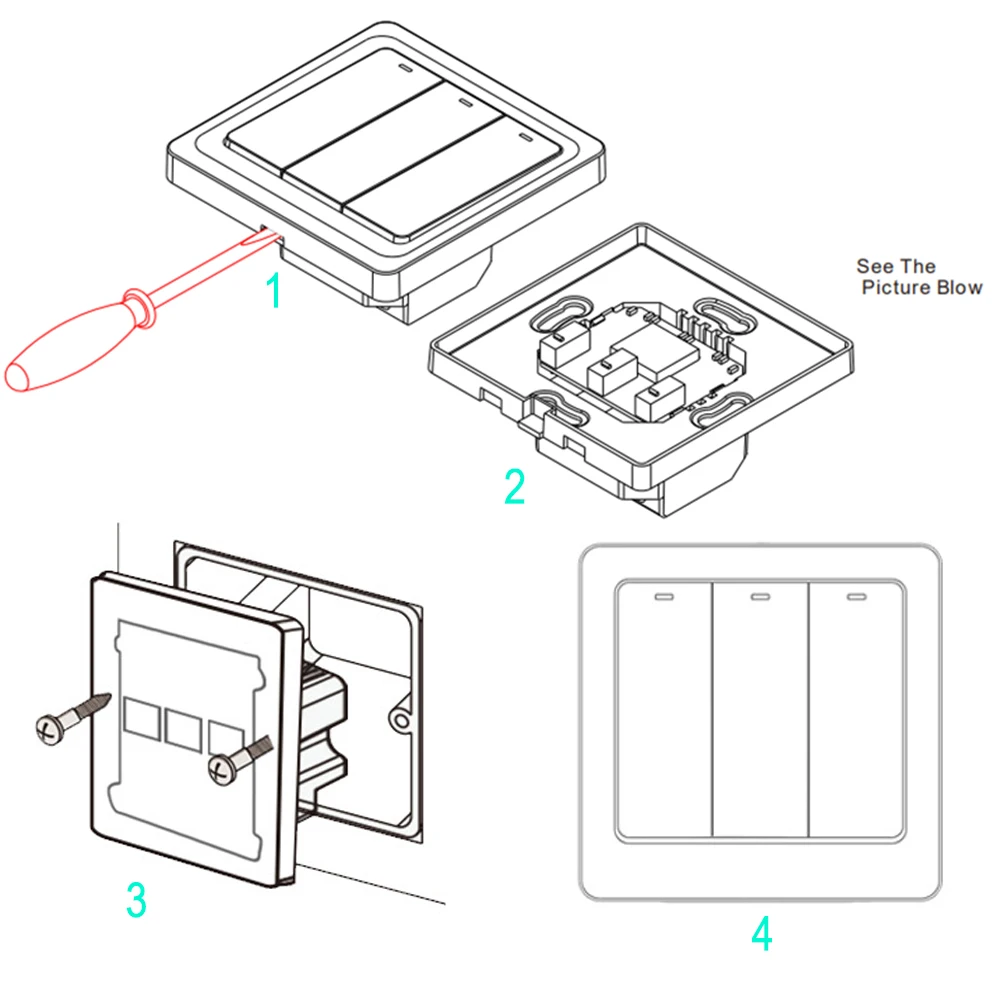 1

See The
Picture Blow

2

3

4