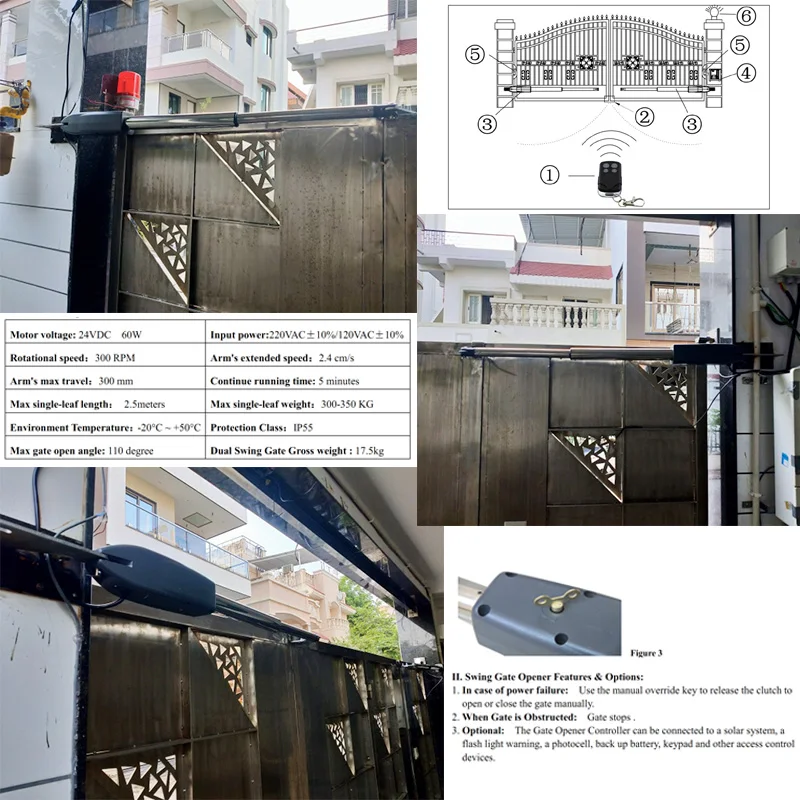 ⑥
⑤
⑤
④
③
②
③
①

| Motor voltage: 24VDC 60W | Input power:220VAC±10%/120VAC±10% |
|---|---|
| Rotational speed: 300 RPM | Arm's extended speed: 2.4 cm/s |
| Arm's max travel: 300 mm | Continue running time: 5 minutes |
| Max single-leaf length: 2.5meters | Max single-leaf weight: 300-350 KG |
| Environment Temperature: -20°C ~ +50°C | Protection Class: IP55 |
| Max gate open angle: 110 degree | Dual Swing Gate Gross weight : 17.5kg |

Figure 3

II. Swing Gate Opener Features & Options:
1. In case of power failure: Use the manual override key to release the clutch to open or close the gate manually.
2. When Gate is Obstructed: Gate stops .
3. Optional: The Gate Opener Controller can be connected to a solar system, a flash light warning, a photocell, back up battery, keypad and other access control devices.