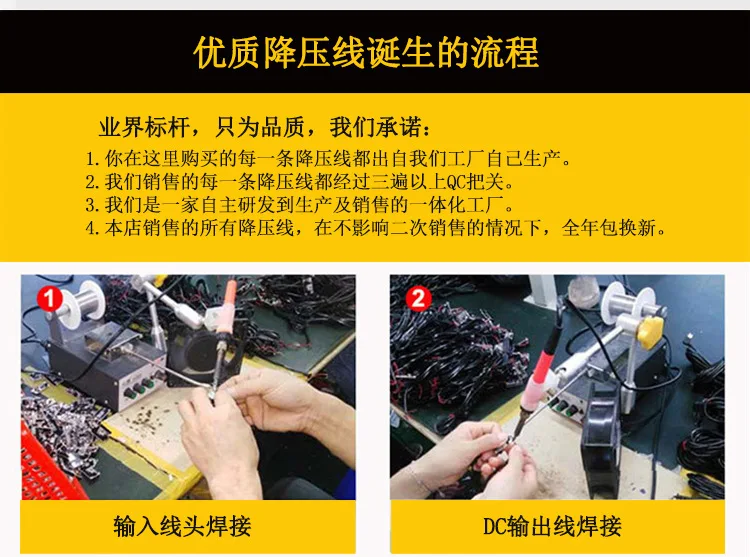 优质降压线诞生的流程

业界标杆，只为品质，我们承诺：

1.你在这里购买的每一条降压线都出自我们工厂自己生产。
2.我们销售的每一条降压线都经过三遍以上QC把关。
3.我们是一家自主研发到生产及销售的一体化工厂。
4.本店销售的所有降压线，在不影响二次销售的情况下，全年包换新。

1

输入线头焊接

2

DC输出线焊接