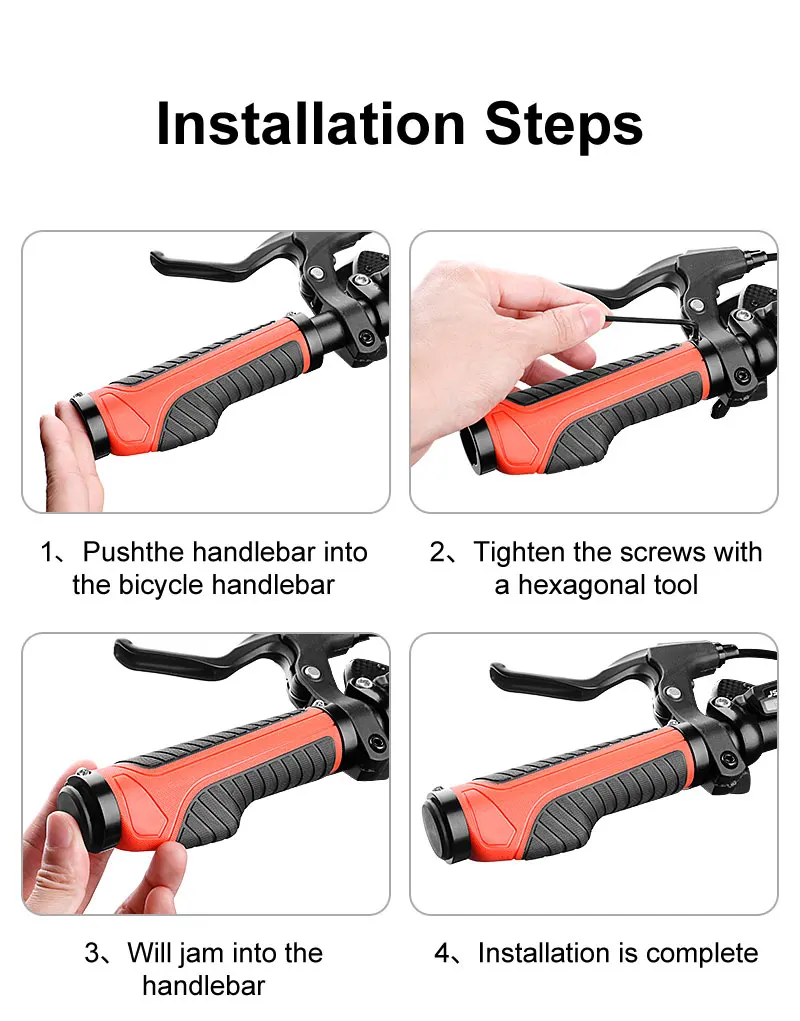 Installation Steps

1、Pushthe handlebar into the bicycle handlebar

2、Tighten the screws with a hexagonal tool

3、Will jam into the handlebar

4、Installation is complete