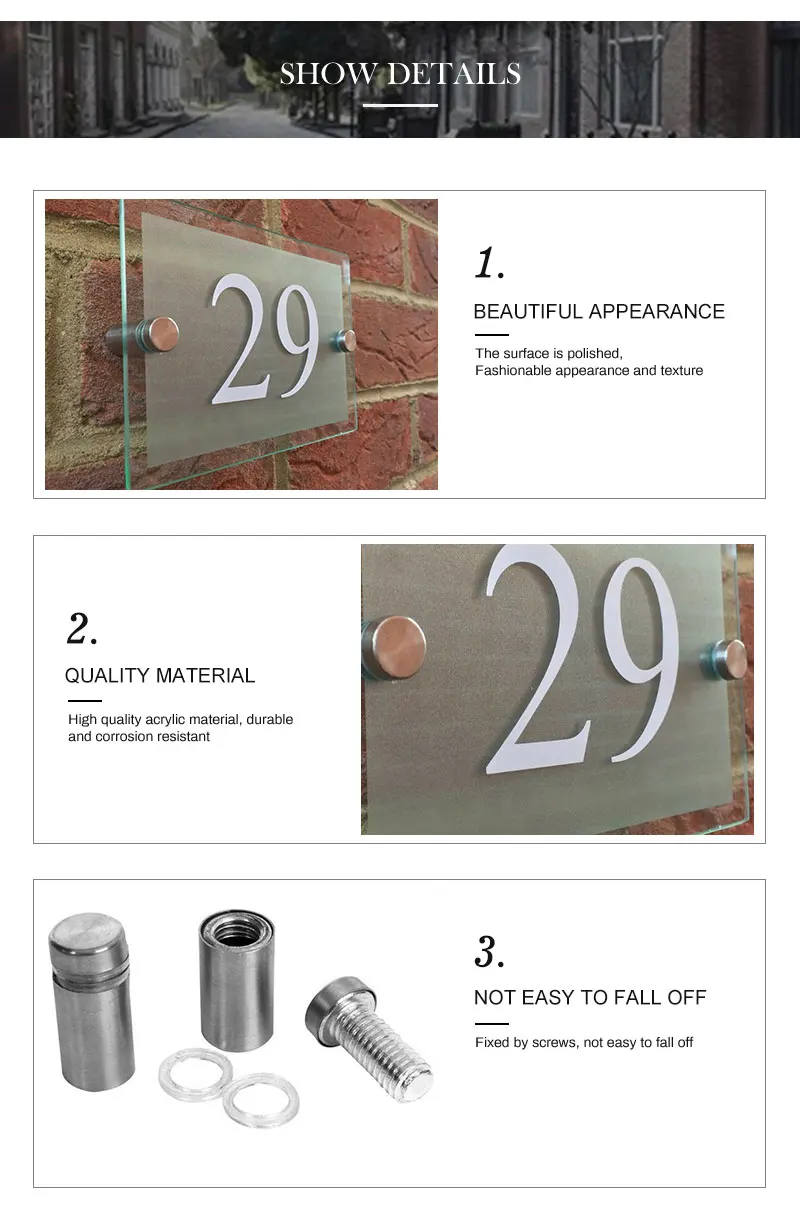 SHOW DETAILS

29

1.

BEAUTIFUL APPEARANCE

The surface is polished,
Fashionable appearance and texture

2.

QUALITY MATERIAL

High quality acrylic material, durable and corrosion resistant

29

3.

NOT EASY TO FALL OFF

Fixed by screws, not easy to fall off