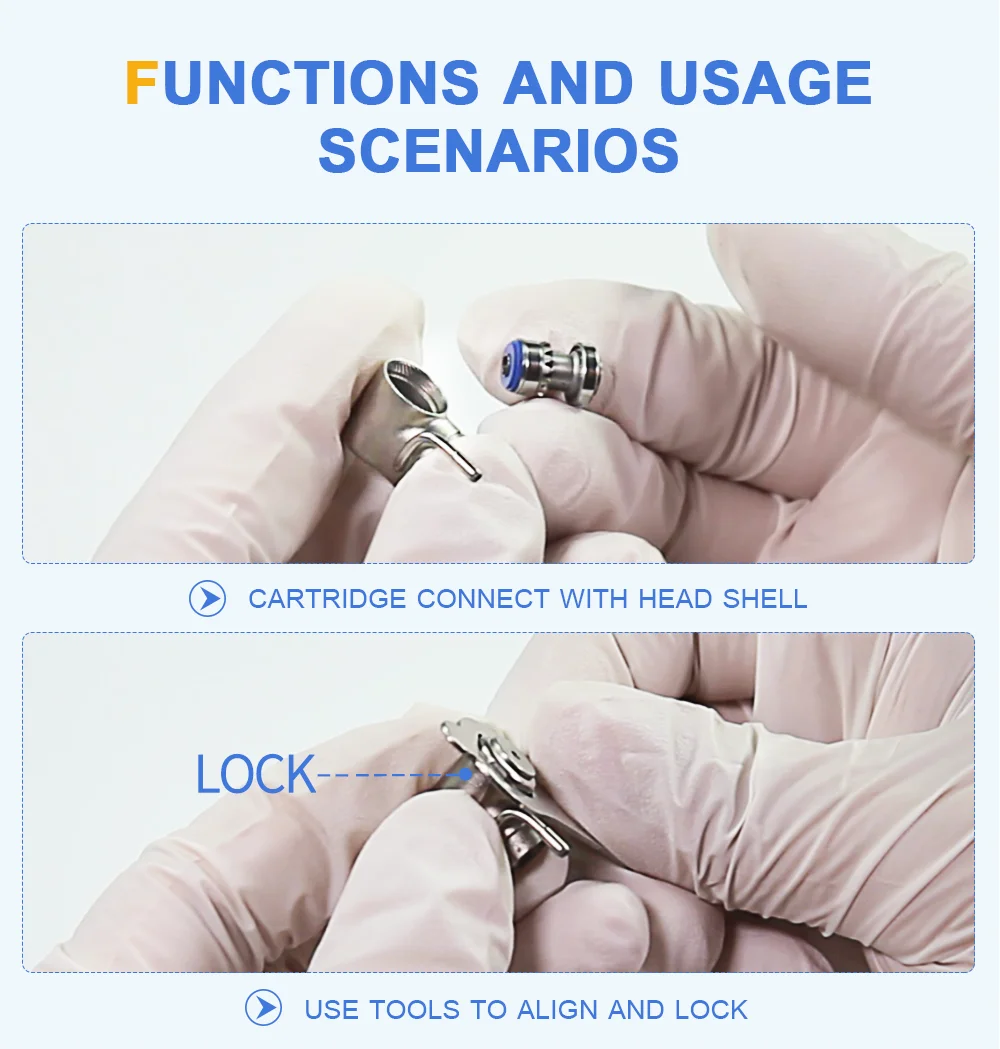 FUNCTIONS AND USAGE SCENARIOS

CARTRIDGE CONNECT WITH HEAD SHELL

LOCK

USE TOOLS TO ALIGN AND LOCK