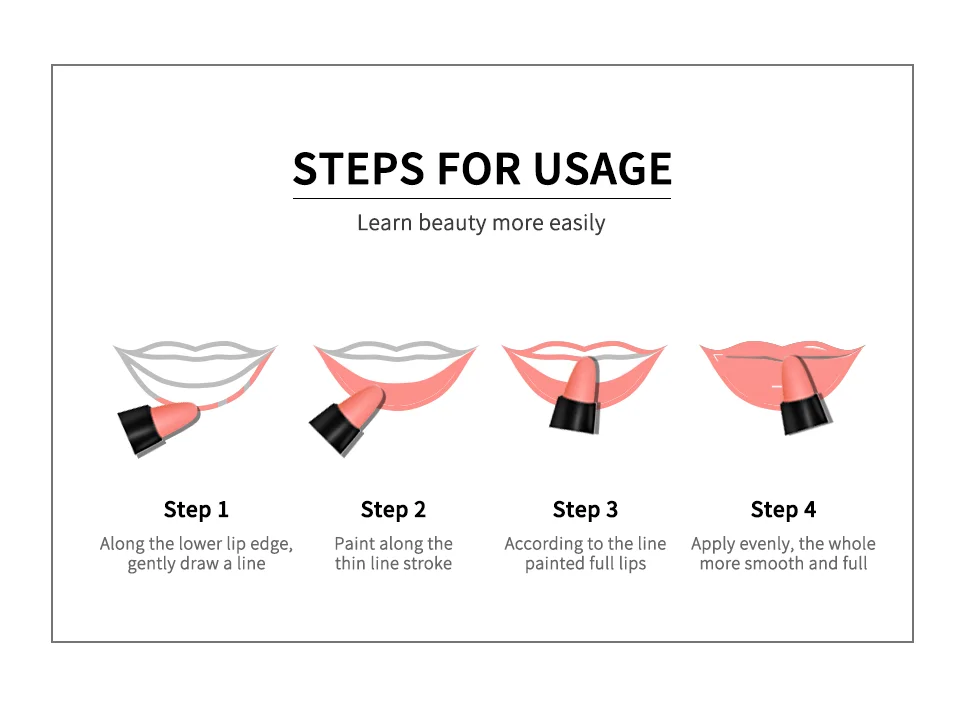 STEPS FOR USAGE

Learn beauty more easily

Step 1
Along the lower lip edge, gently draw a line

Step 2
Paint along the thin line stroke

Step 3
According to the line painted full lips

Step 4
Apply evenly, the whole more smooth and full