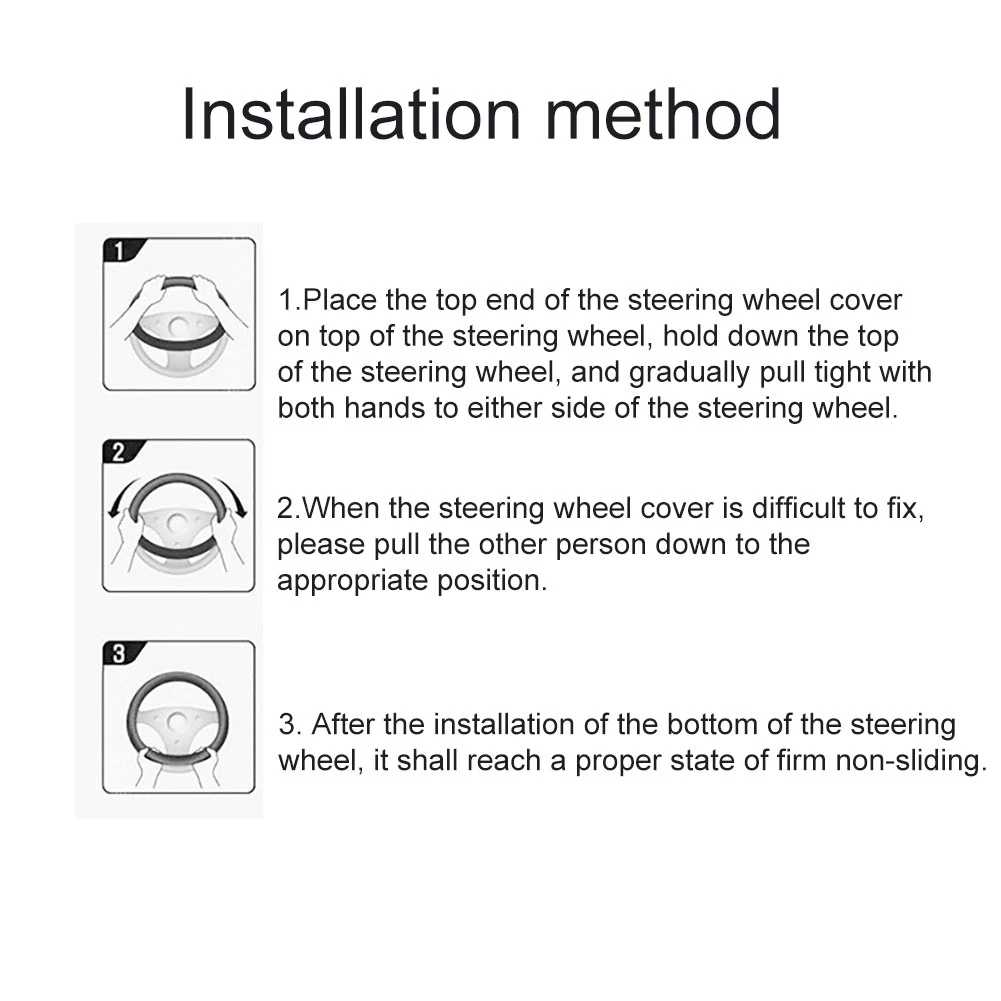 Installation method

1

1.Place the top end of the steering wheel cover on top of the steering wheel, hold down the top of the steering wheel, and gradually pull tight with both hands to either side of the steering wheel.

2

2.When the steering wheel cover is difficult to fix, please pull the other person down to the appropriate position.

3

3. After the installation of the bottom of the steering wheel, it shall reach a proper state of firm non-sliding.