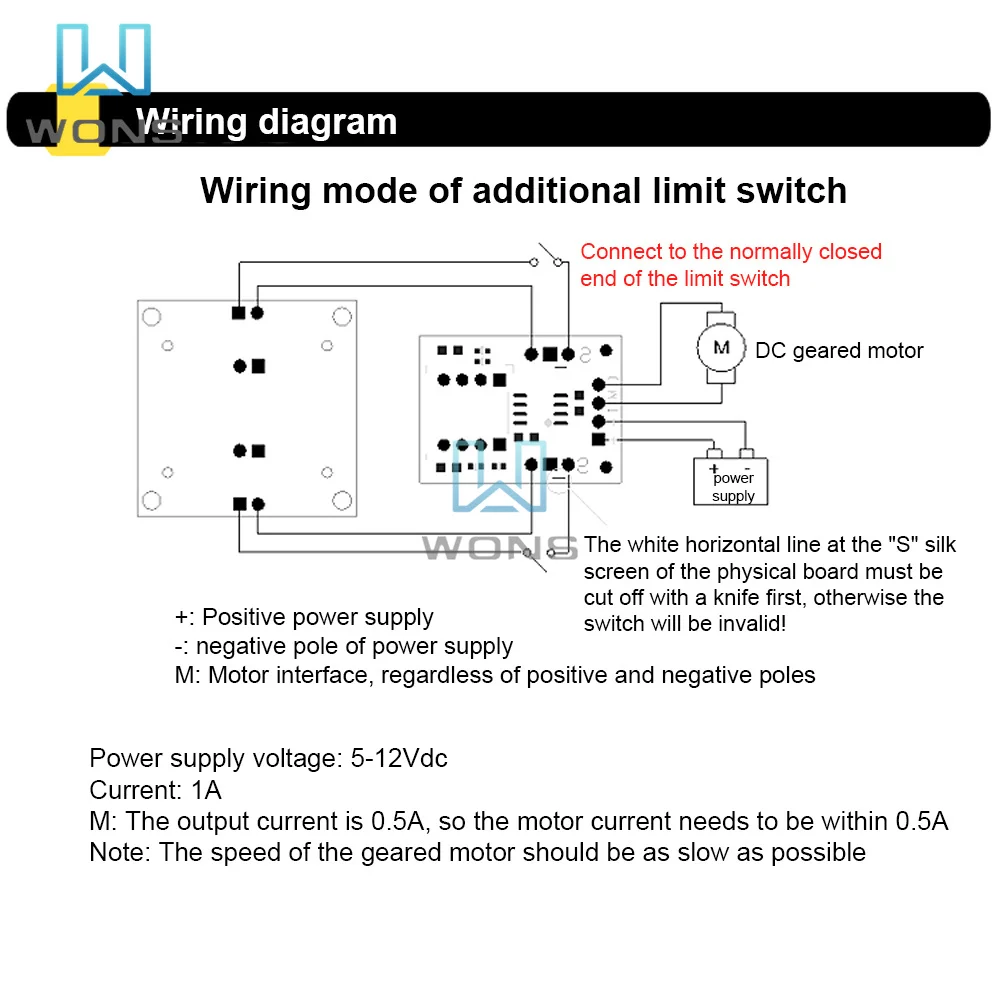 WONS

Wiring diagram

Wiring mode of additional limit switch

Connect to the normally closed end of the limit switch

M

DC geared motor

+ -
power supply

WONS

The white horizontal line at the "S" silk screen of the physical board must be cut off with a knife first, otherwise the switch will be invalid!

+: Positive power supply
-: negative pole of power supply
M: Motor interface, regardless of positive and negative poles

Power supply voltage: 5-12Vdc
Current: 1A
M: The output current is 0.5A, so the motor current needs to be within 0.5A
Note: The speed of the geared motor should be as slow as possible