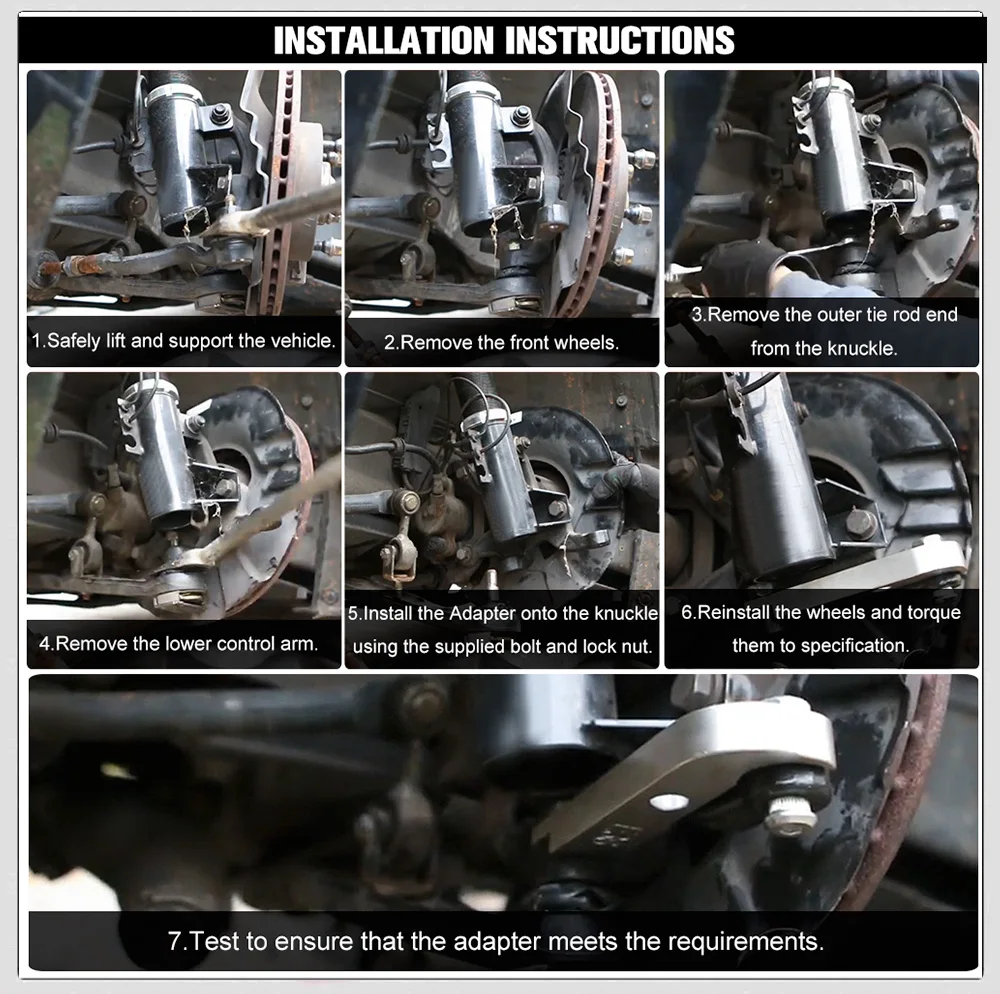 INSTALLATION INSTRUCTIONS

1.Safely lift and support the vehicle.

2.Remove the front wheels.

3.Remove the outer tie rod end from the knuckle.

4.Remove the lower control arm.

5.Install the Adapter onto the knuckle using the supplied bolt and lock nut.

6.Reinstall the wheels and torque them to specification.

7.Test to ensure that the adapter meets the requirements.