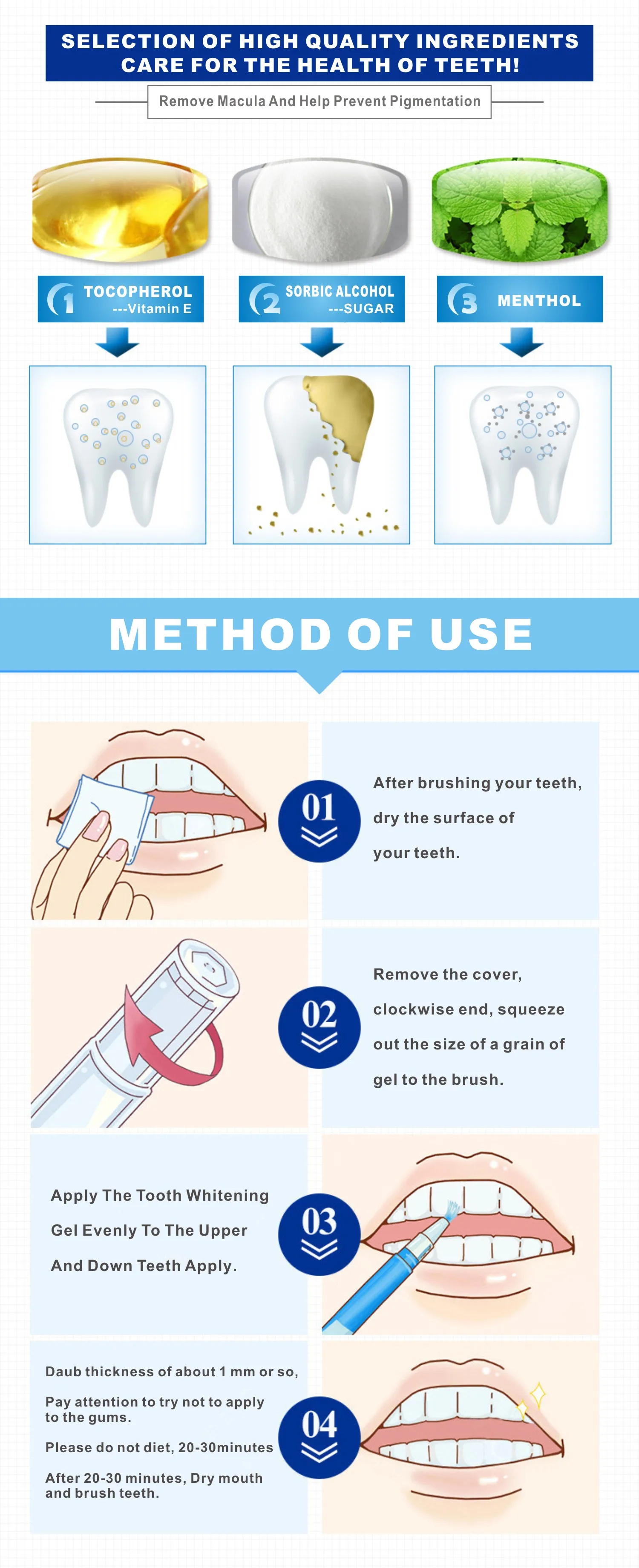 SELECTION OF HIGH QUALITY INGREDIENTS CARE FOR THE HEALTH OF TEETH!

Remove Macula And Help Prevent Pigmentation

1 TOCOPHEROL ---Vitamin E

2 SORBIC ALCOHOL ---SUGAR

3 MENTHOL

METHOD OF USE

01

After brushing your teeth, dry the surface of your teeth.

02

Remove the cover, clockwise end, squeeze out the size of a grain of gel to the brush.

Apply The Tooth Whitening Gel Evenly To The Upper And Down Teeth Apply.

03

Daub thickness of about 1 mm or so,

Pay attention to try not to apply to the gums.

Please do not diet, 20-30minutes

After 20-30 minutes, Dry mouth and brush teeth.

04