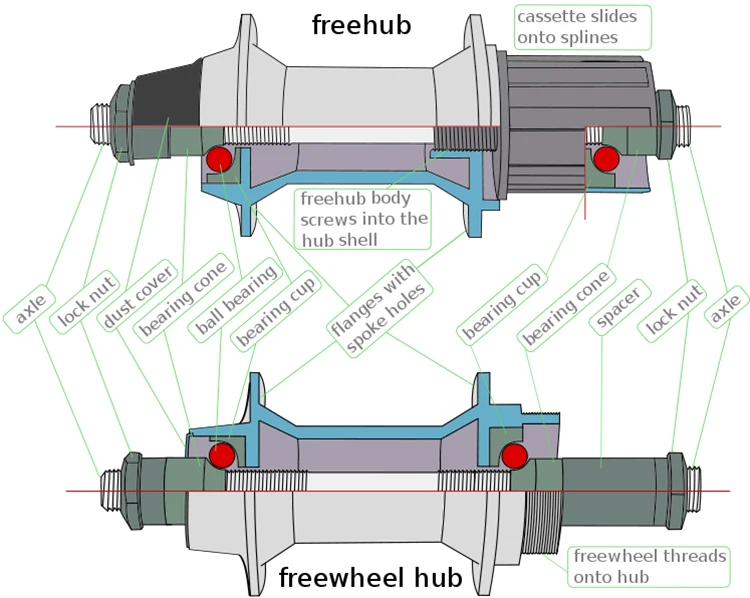 freehub

cassette slides onto splines

freehub body screws into the hub shell

axle

lock nut

dust cover

bearing cone

ball bearing

bearing cup

flanges with spoke holes

bearing cup

bearing cone

spacer

lock nut

axle

freewheel threads onto hub

freewheel hub