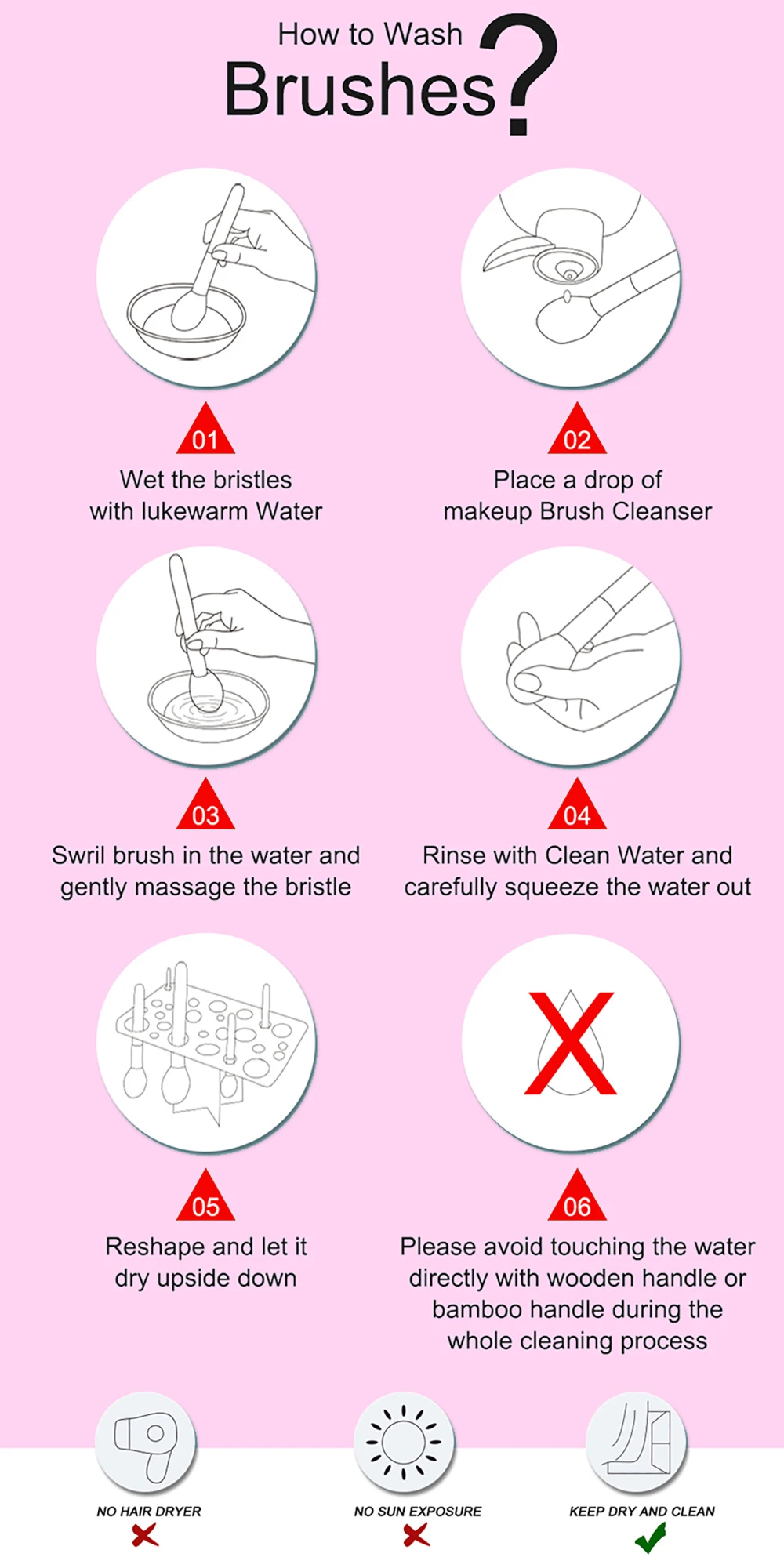 How to Wash
Brushes?

01
Wet the bristles with lukewarm Water

02
Place a drop of makeup Brush Cleanser

03
Swril brush in the water and gently massage the bristle

04
Rinse with Clean Water and carefully squeeze the water out

05
Reshape and let it dry upside down

06
Please avoid touching the water directly with wooden handle or bamboo handle during the whole cleaning process

NO HAIR DRYER

NO SUN EXPOSURE

KEEP DRY AND CLEAN