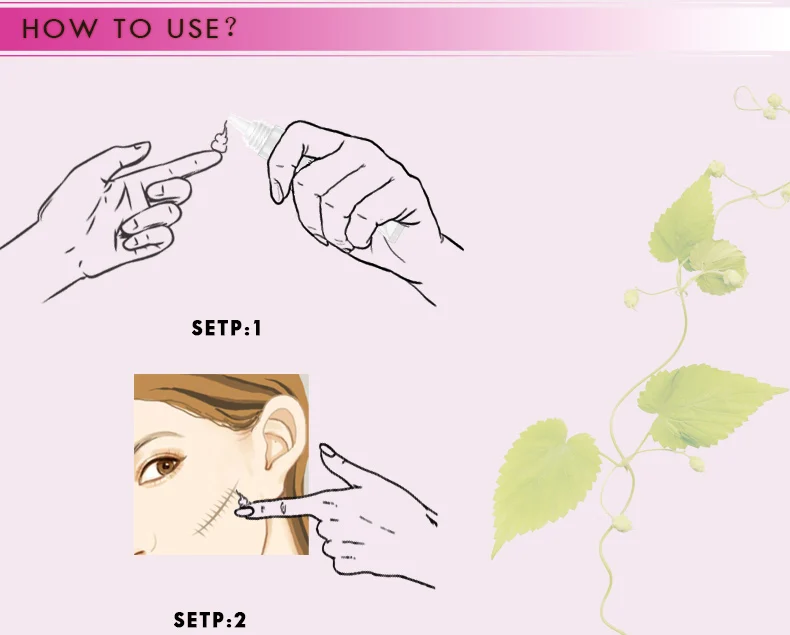 HOW TO USE?

SETP:1

SETP:2