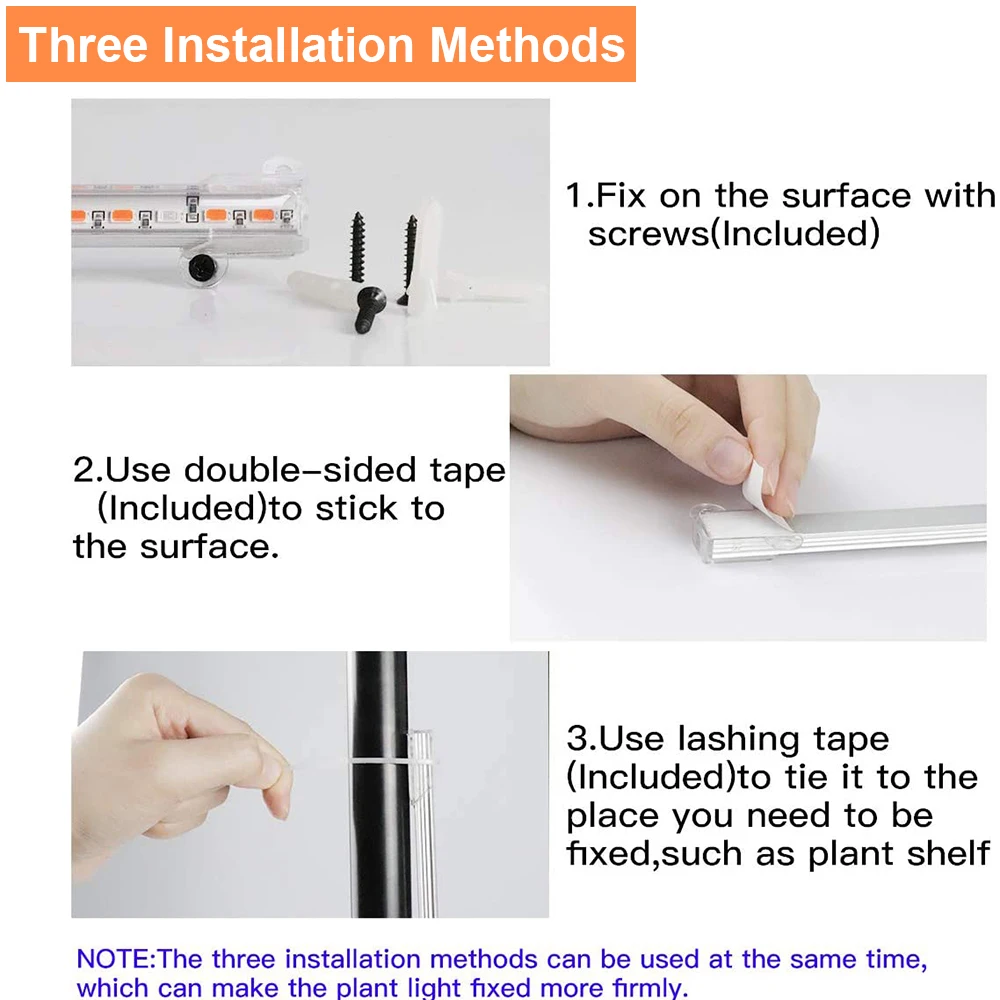 Three Installation Methods

1.Fix on the surface with screws(Included)

2.Use double-sided tape (Included)to stick to the surface.

3.Use lashing tape (Included)to tie it to the place you need to be fixed,such as plant shelf

NOTE:The three installation methods can be used at the same time, which can make the plant light fixed more firmly.