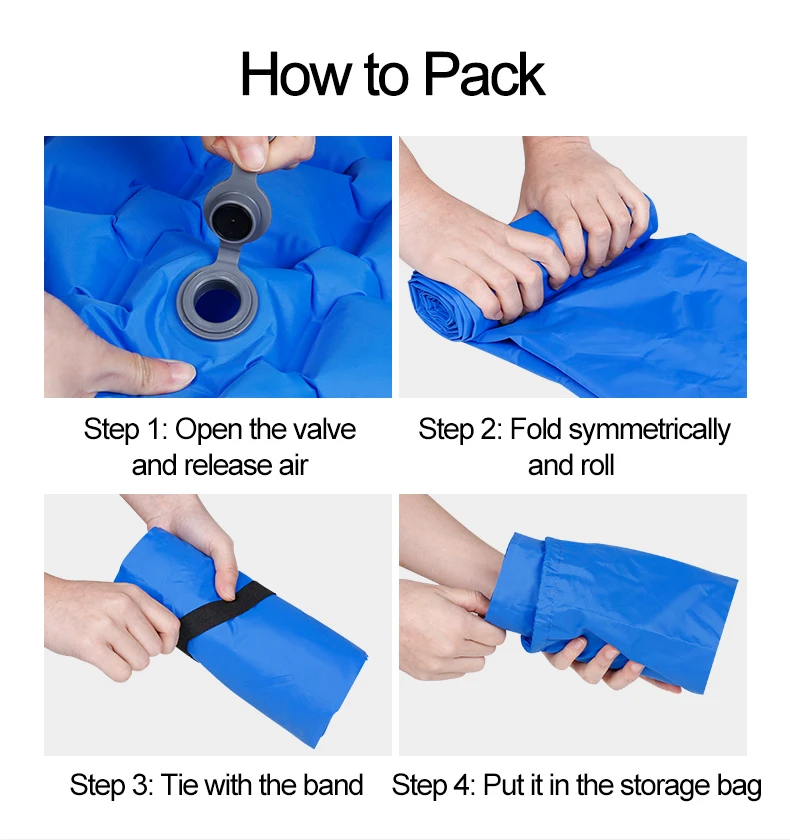 How to Pack

Step 1: Open the valve and release air

Step 2: Fold symmetrically and roll

Step 3: Tie with the band

Step 4: Put it in the storage bag