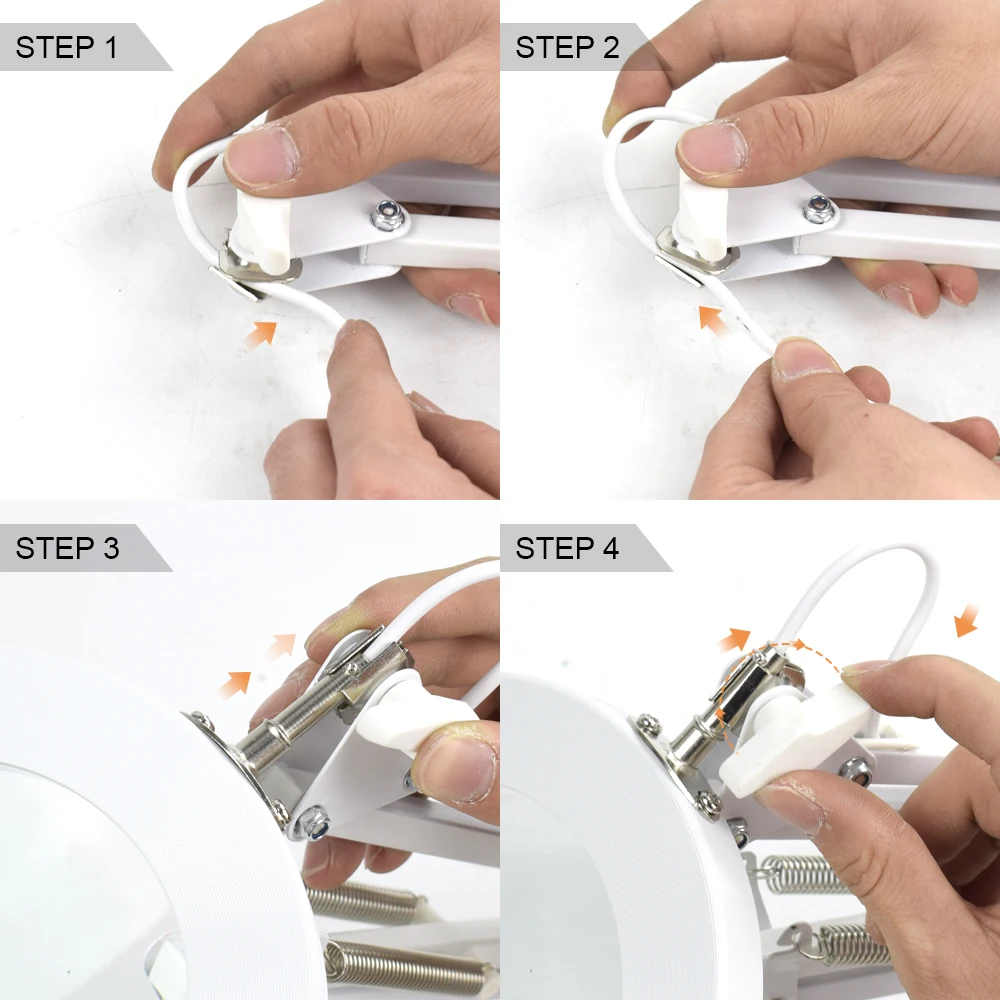 STEP 1

STEP 2

STEP 3

STEP 4