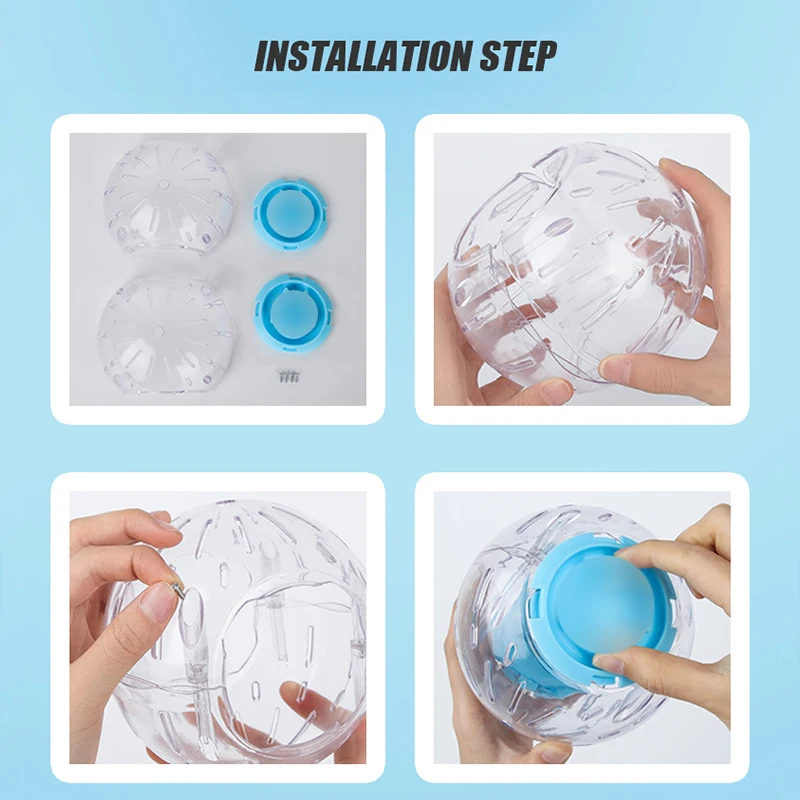 INSTALLATION STEP