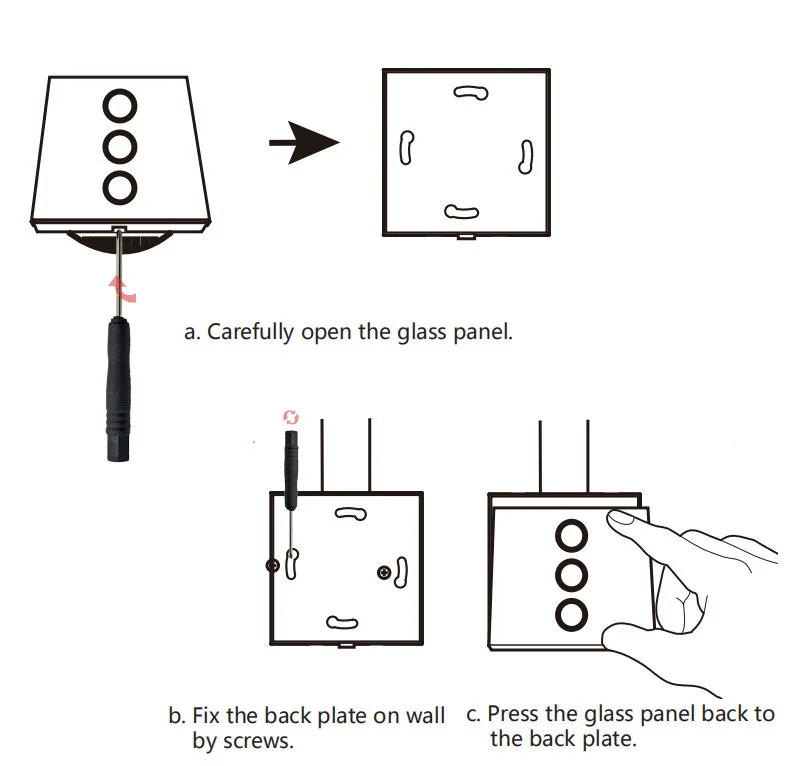 a. Carefully open the glass panel.

b. Fix the back plate on wall by screws.

c. Press the glass panel back to the back plate.