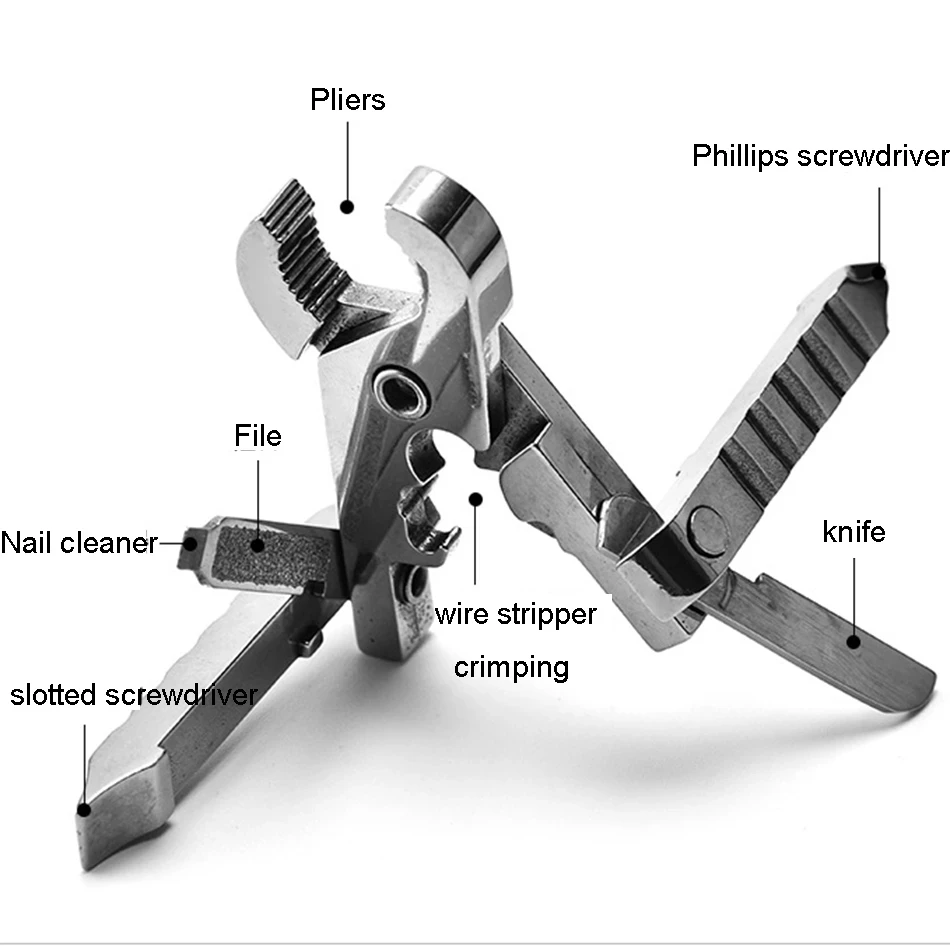 Pliers

Phillips screwdriver

File

Nail cleaner

knife

wire stripper

crimping

slotted screwdriver