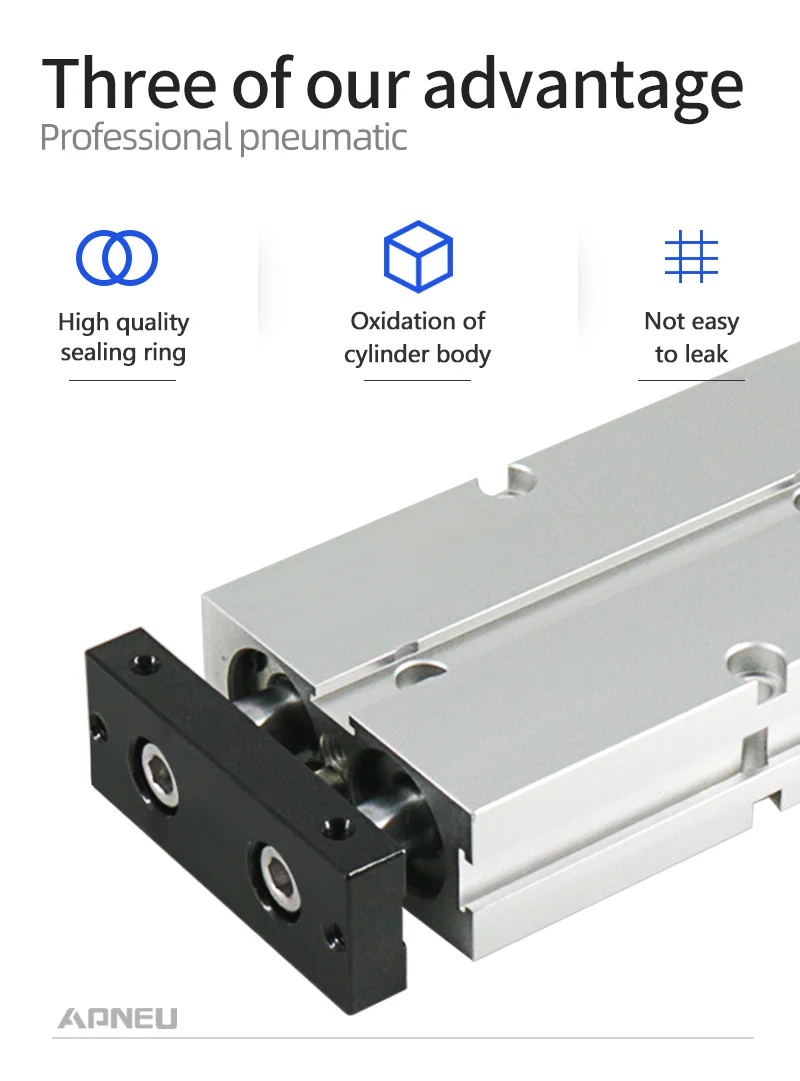 Three of our advantage
Professional pneumatic

High quality sealing ring

Oxidation of cylinder body

Not easy to leak

APNEU