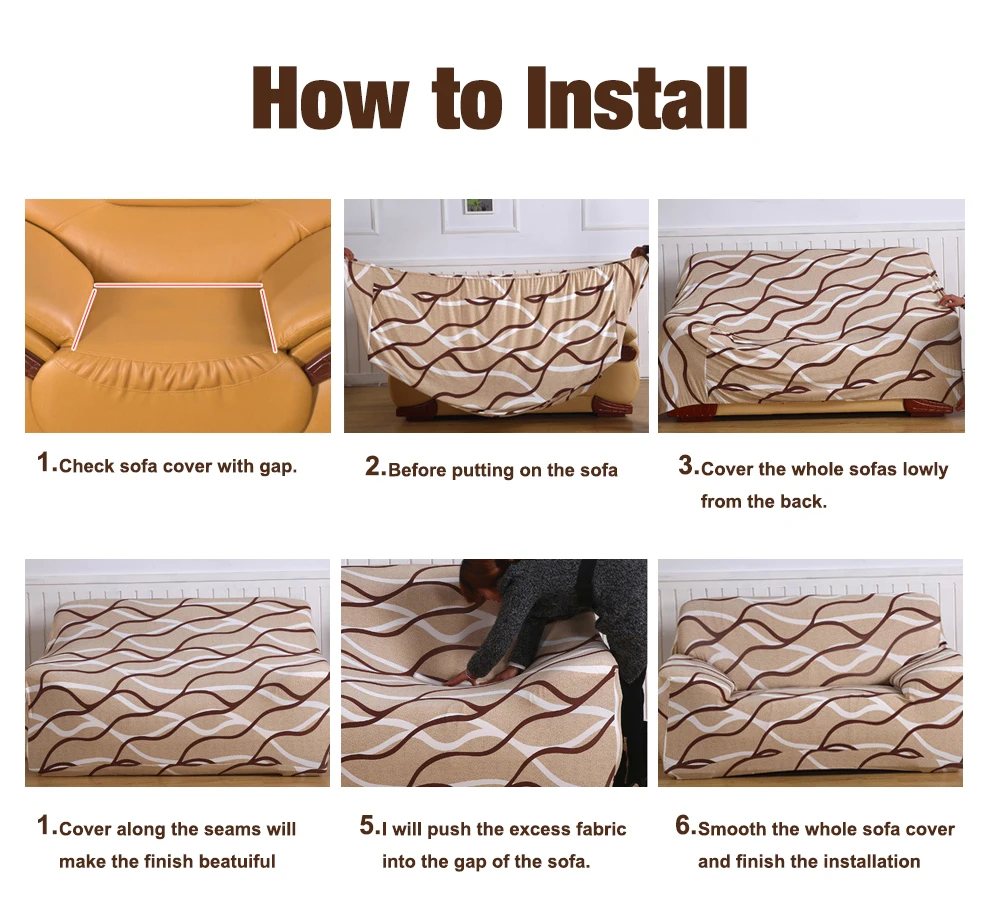 How to Install

1.Check sofa cover with gap.

2.Before putting on the sofa

3.Cover the whole sofas lowly from the back.

1.Cover along the seams will make the finish beatuiful

5.I will push the excess fabric into the gap of the sofa.

6.Smooth the whole sofa cover and finish the installation