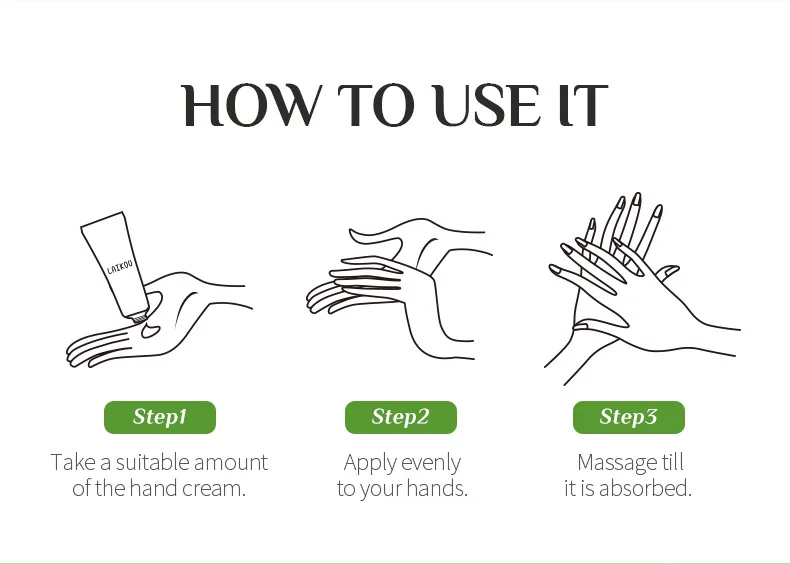 HOW TO USE IT

LAIKOU

Step1

Take a suitable amount of the hand cream.

Step2

Apply evenly to your hands.

Step3

Massage till it is absorbed.