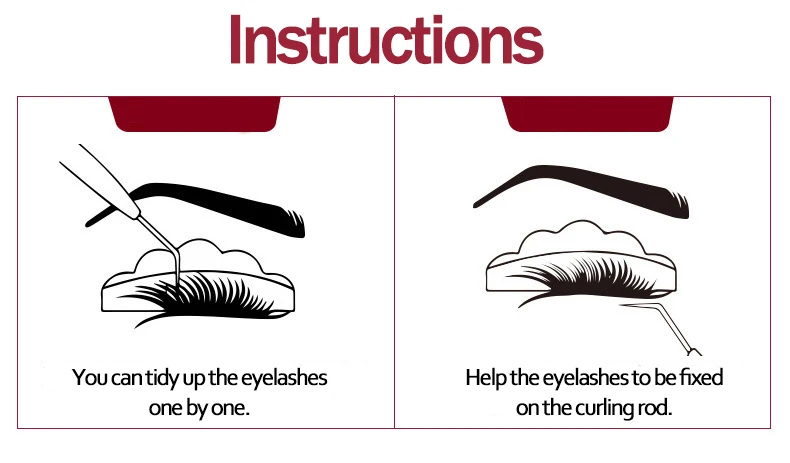 Instructions

You can tidy up the eyelashes one by one.

Help the eyelashes to be fixed on the curling rod.