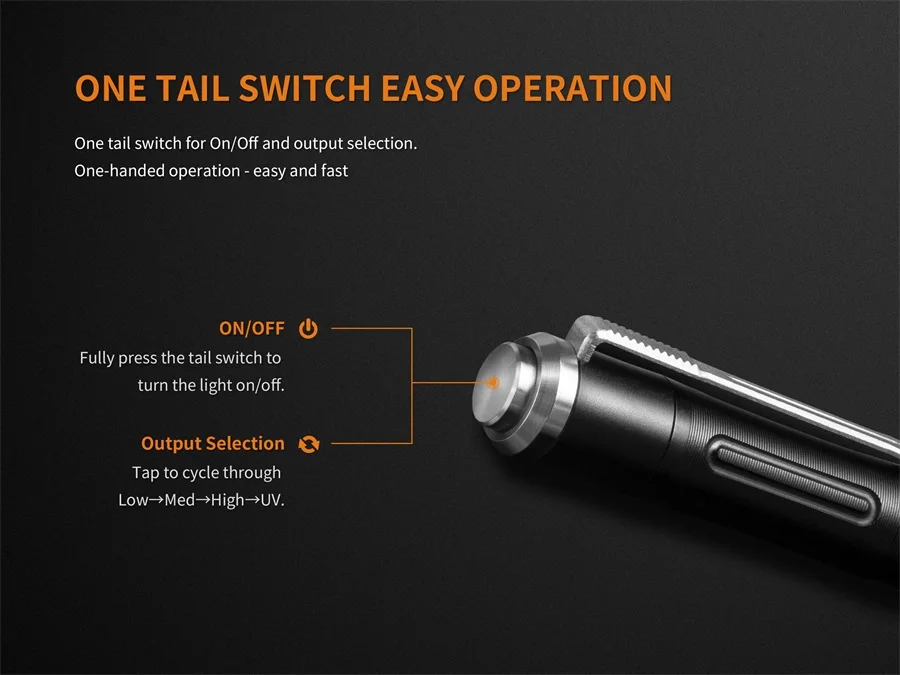 ONE TAIL SWITCH EASY OPERATION

One tail switch for On/Off and output selection.
One-handed operation - easy and fast

ON/OFF

Fully press the tail switch to turn the light on/off.

Output Selection

Tap to cycle through Low→Med→High→UV.