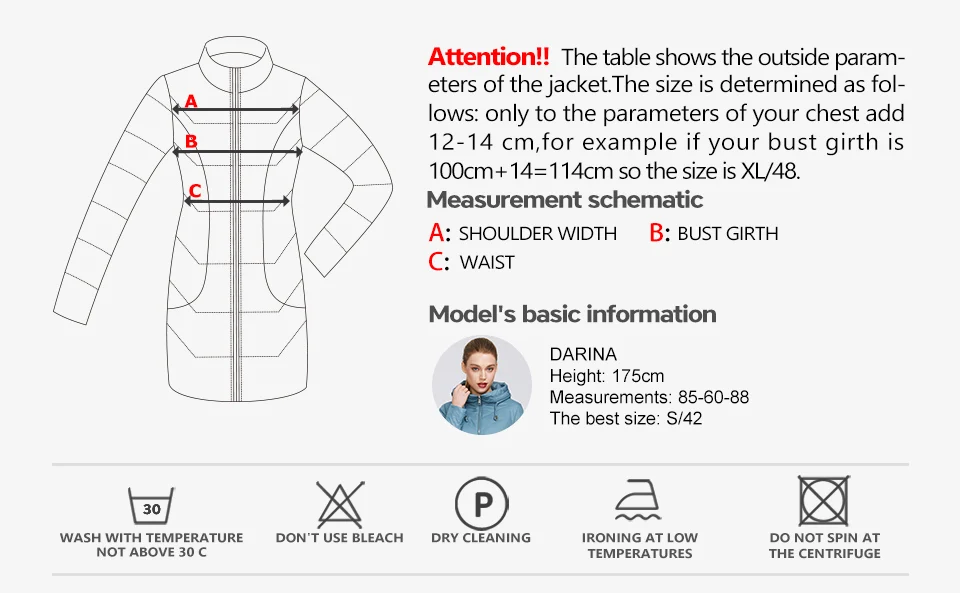 A
B
C

Attention!! The table shows the outside parameters of the jacket.The size is determined as follows: only to the parameters of your chest add 12-14 cm,for example if your bust girth is 100cm+14=114cm so the size is XL/48.

Measurement schematic

A: SHOULDER WIDTH B: BUST GIRTH
C: WAIST

Model's basic information

DARINA
Height: 175cm
Measurements: 85-60-88
The best size: S/42

30
WASH WITH TEMPERATURE NOT ABOVE 30 C

DON'T USE BLEACH

P
DRY CLEANING

IRONING AT LOW TEMPERATURES

DO NOT SPIN AT THE CENTRIFUGE