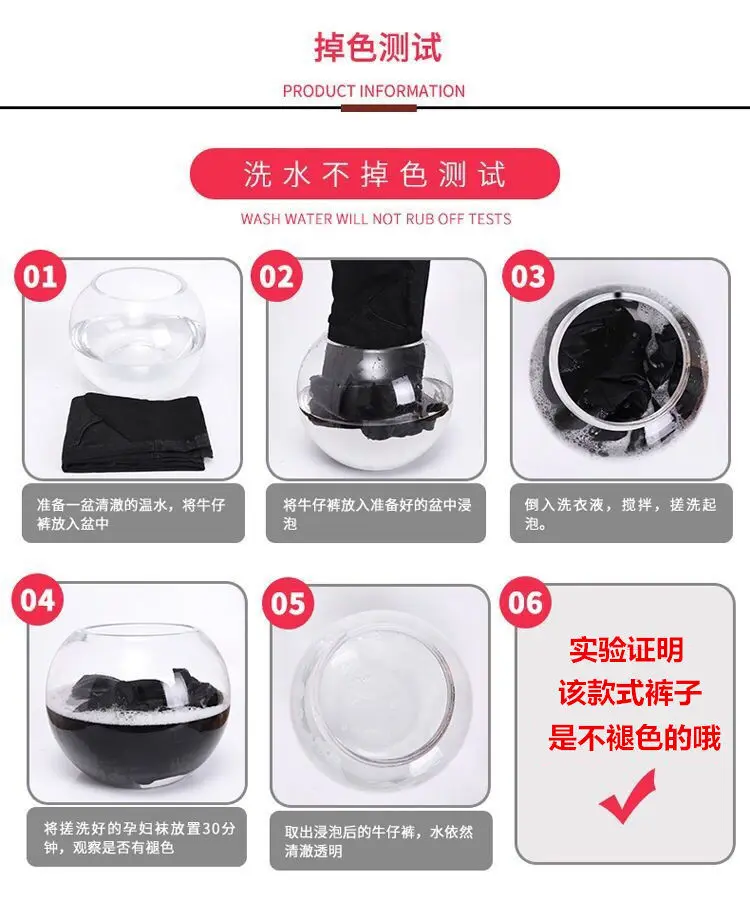 掉色测试

PRODUCT INFORMATION

洗水不掉色测试

WASH WATER WILL NOT RUB OFF TESTS

01

准备一盆清澈的温水，将牛仔裤放入盆中

02

将牛仔裤放入准备好的盆中浸泡

03

倒入洗衣液，搅拌，搓洗起泡。

04

将搓洗好的孕妇袜放置30分钟，观察是否有褪色

05

取出浸泡后的牛仔裤，水依然清澈透明

06

实验证明
该款式裤子
是不褪色的哦