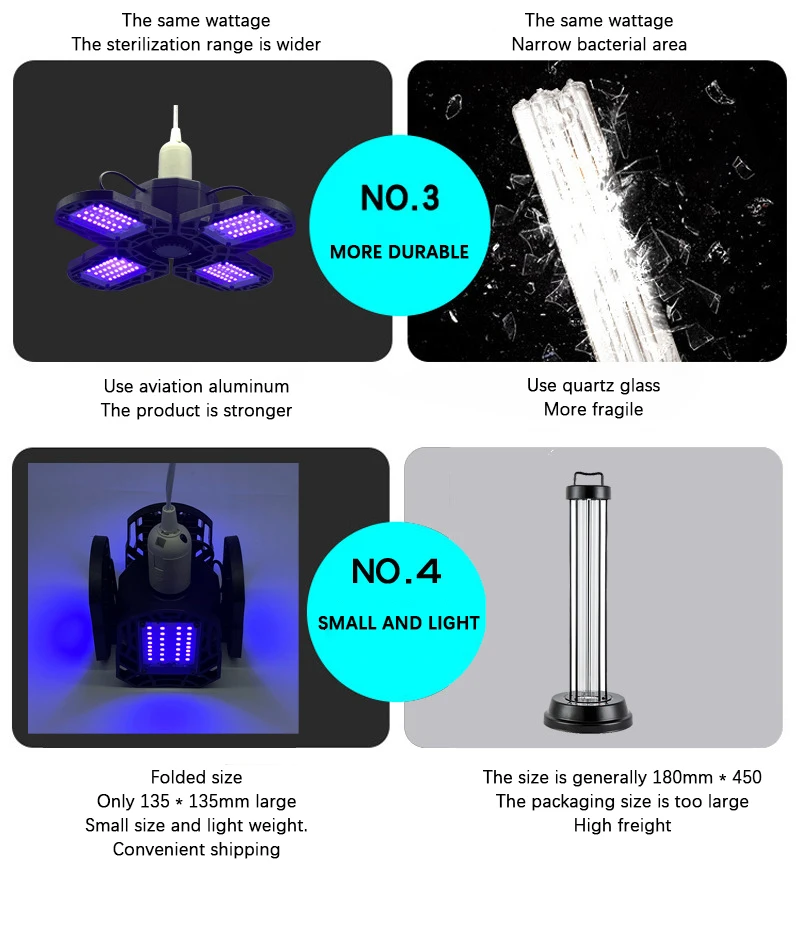 The same wattage
The sterilization range is wider

The same wattage
Narrow bacterial area

NO.3
MORE DURABLE

Use aviation aluminum
The product is stronger

Use quartz glass
More fragile

NO.4
SMALL AND LIGHT

Folded size
Only 135 * 135mm large
Small size and light weight.
Convenient shipping

The size is generally 180mm * 450
The packaging size is too large
High freight